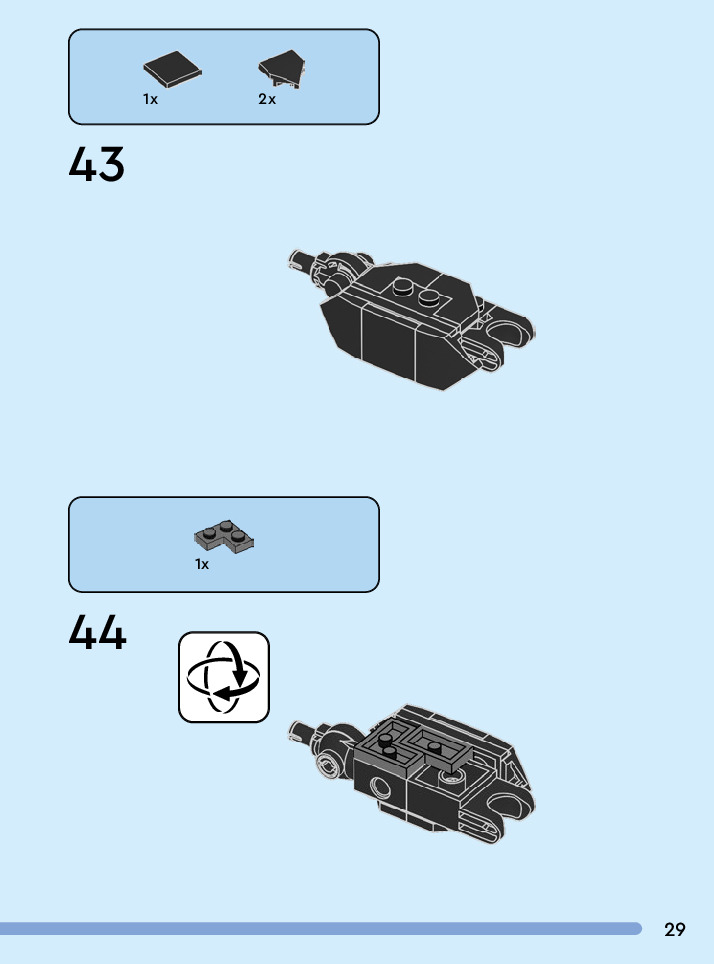 1x

2x

43

1x

44

29