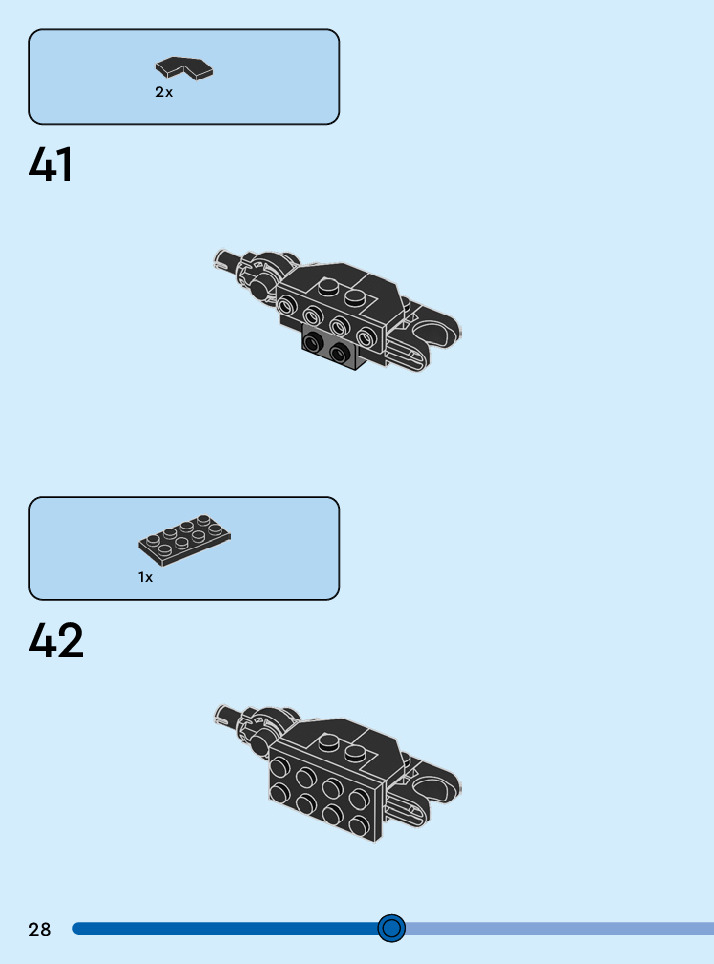 2x

41

1x

42

28