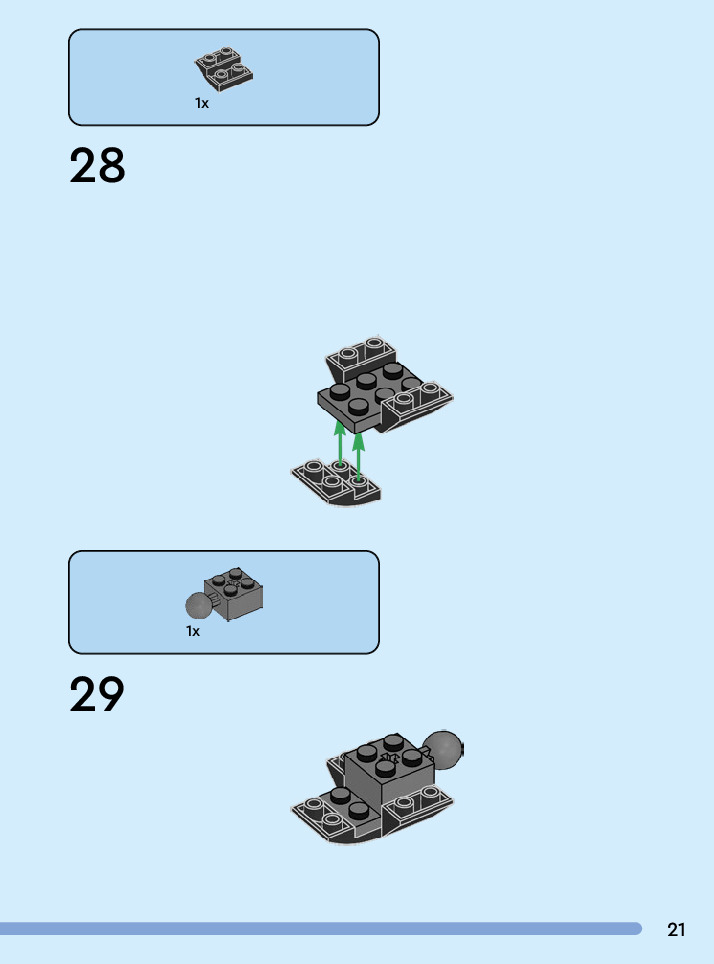 1x

28

1x

29

21