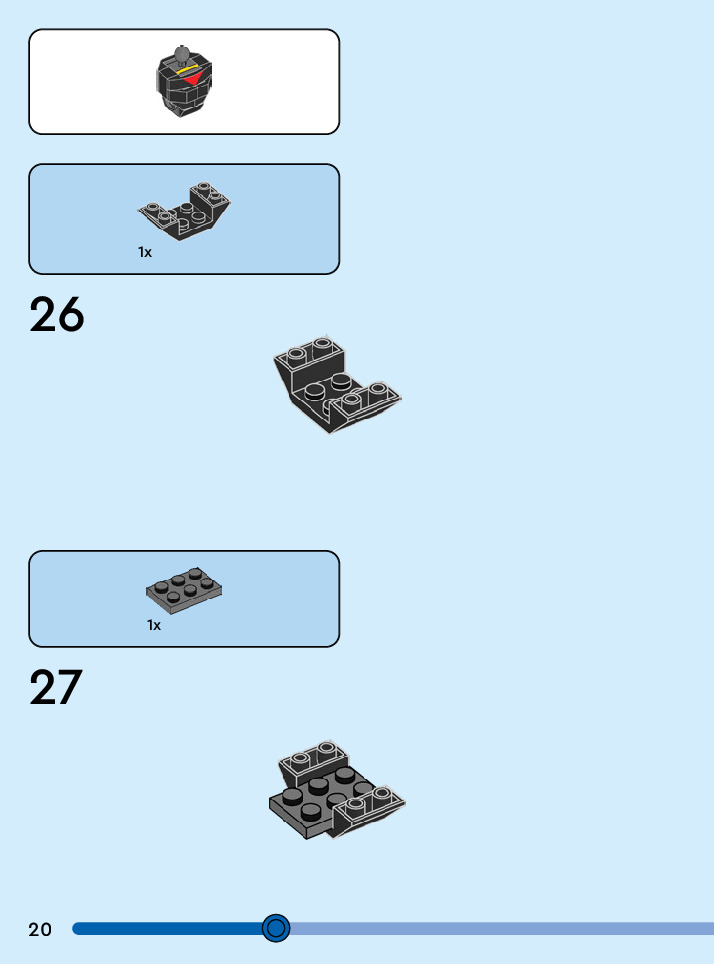 1x

26

1x

27

20