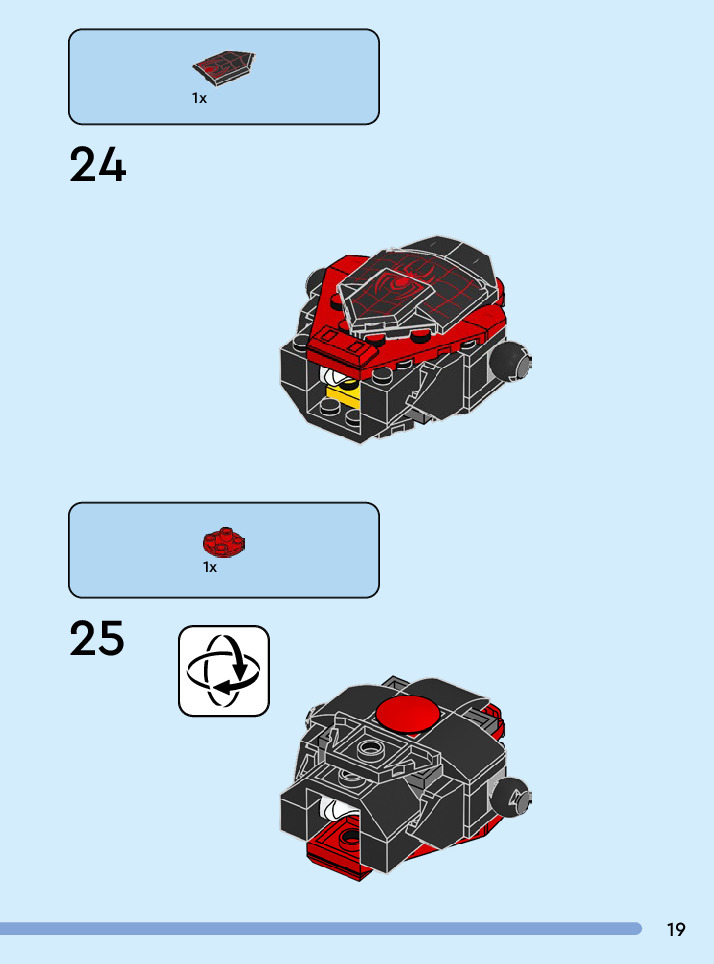 1x

24

1x

25

19