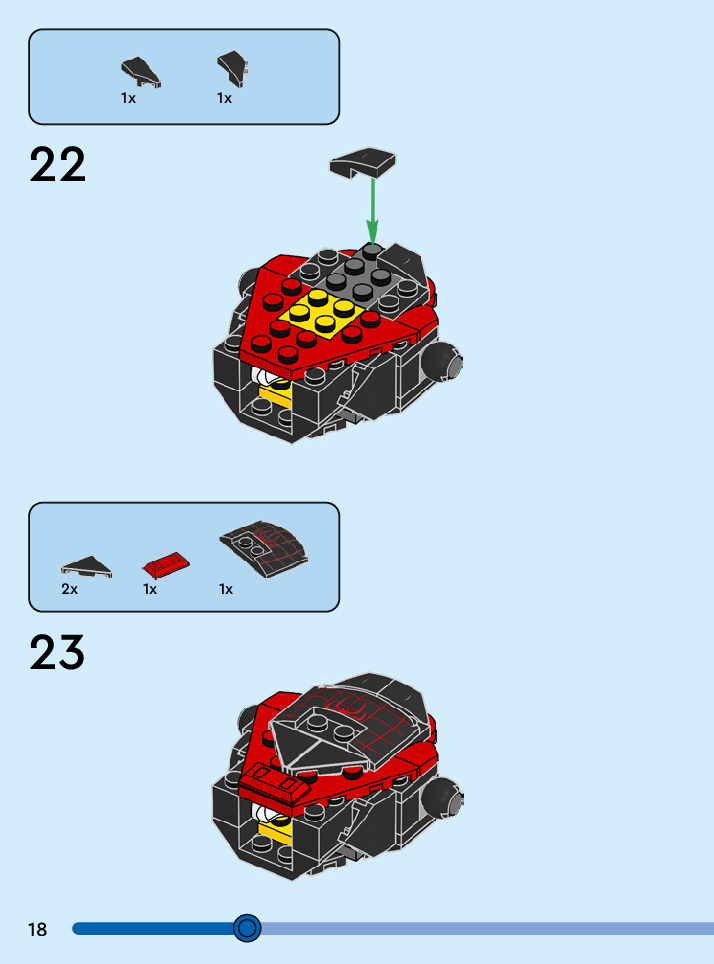 1x 1x

22

2x 1x 1x

23

18