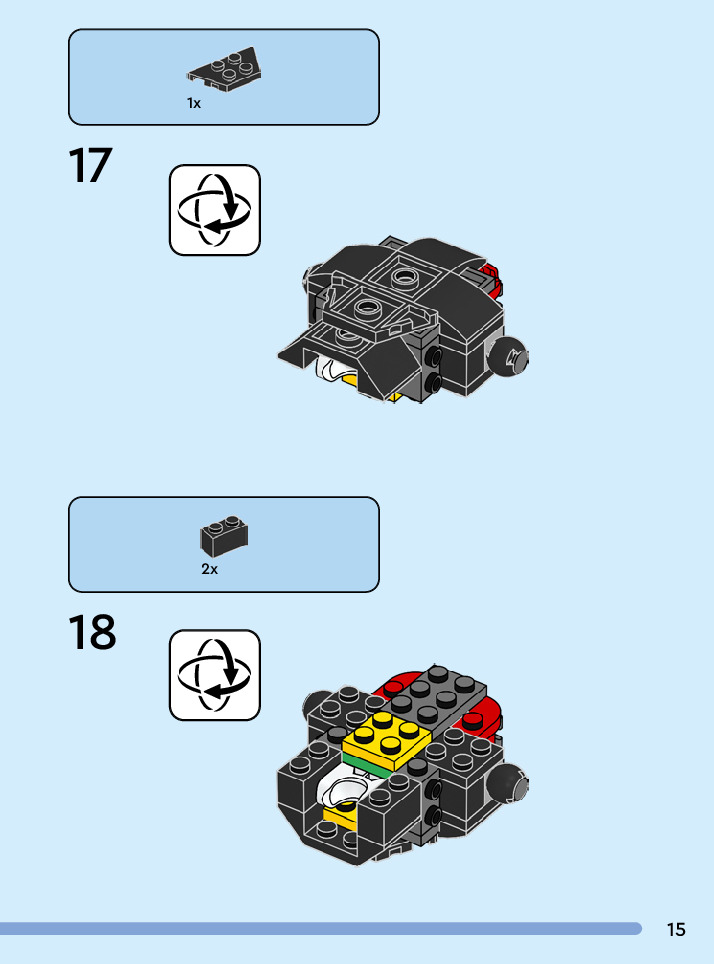 1x

17

2x

18

15