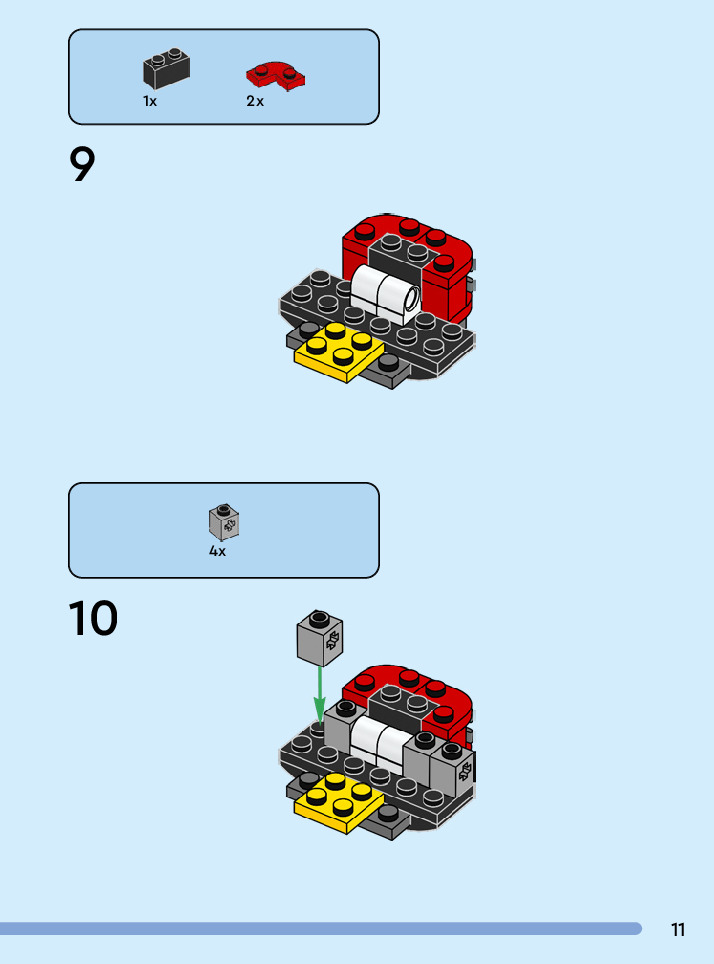 1x
2x

9

4x

10

11