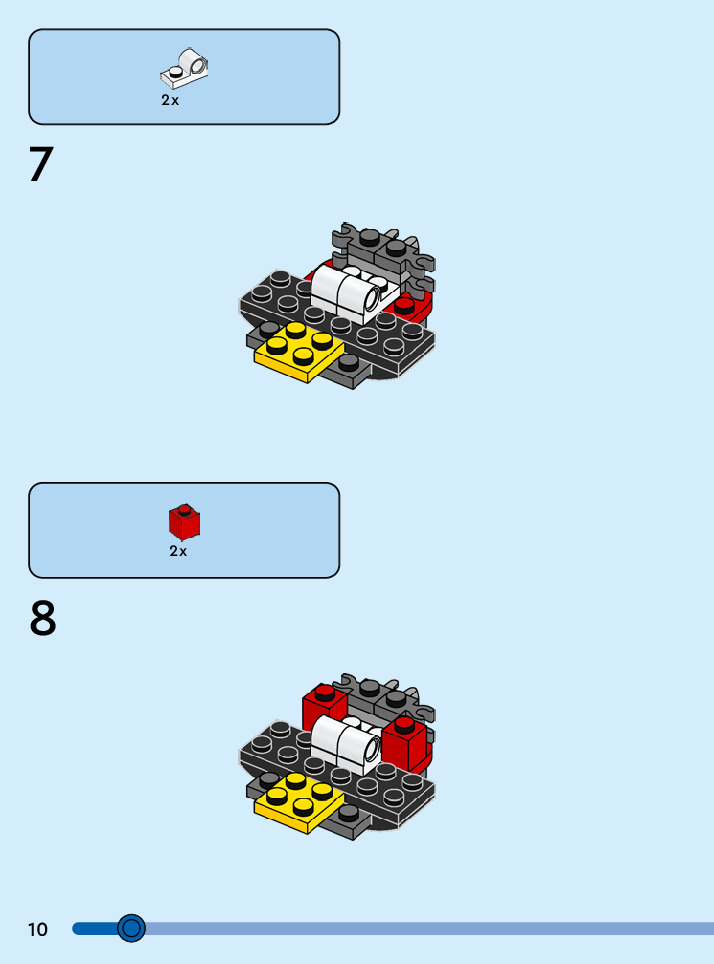 2x

7

2x

8

10