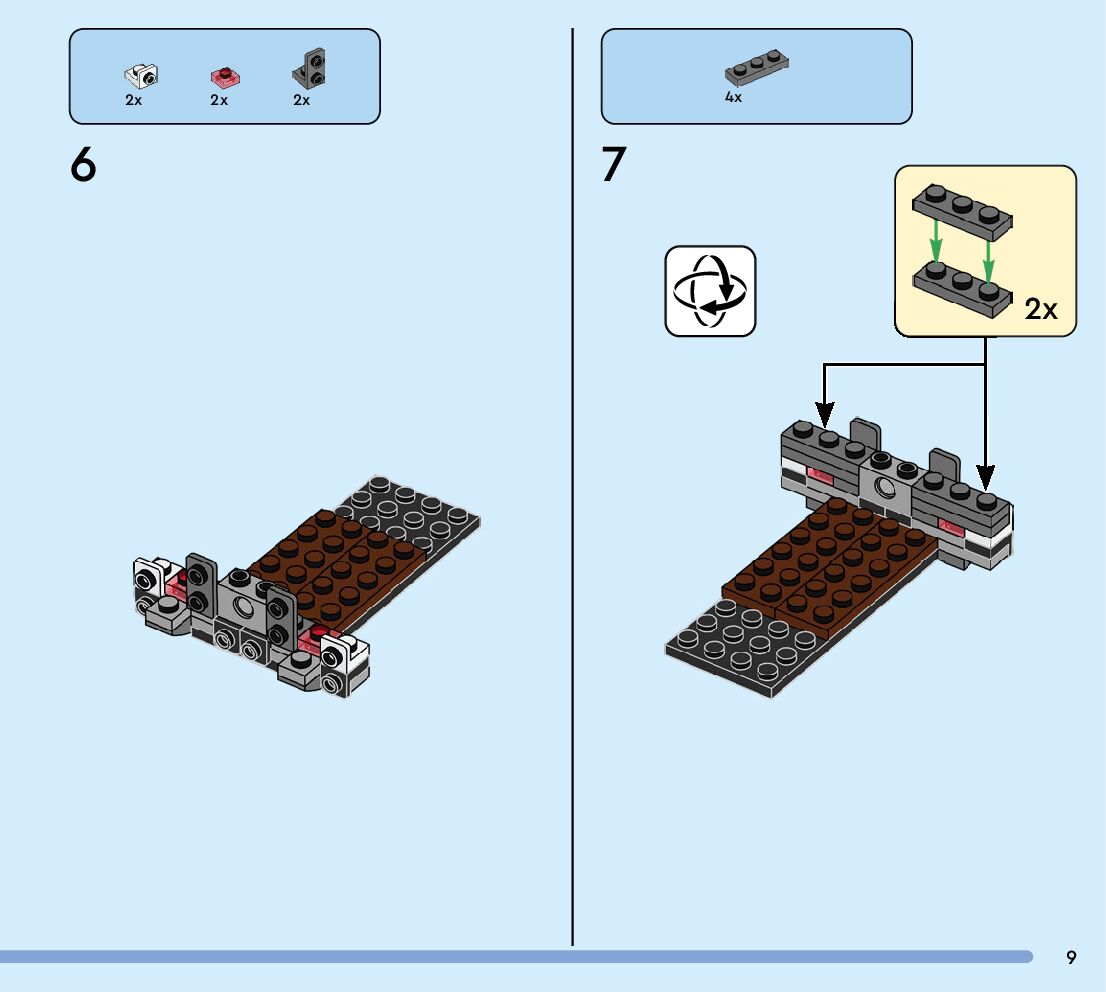 2x 2x 2x

6

4x

7

2x

9