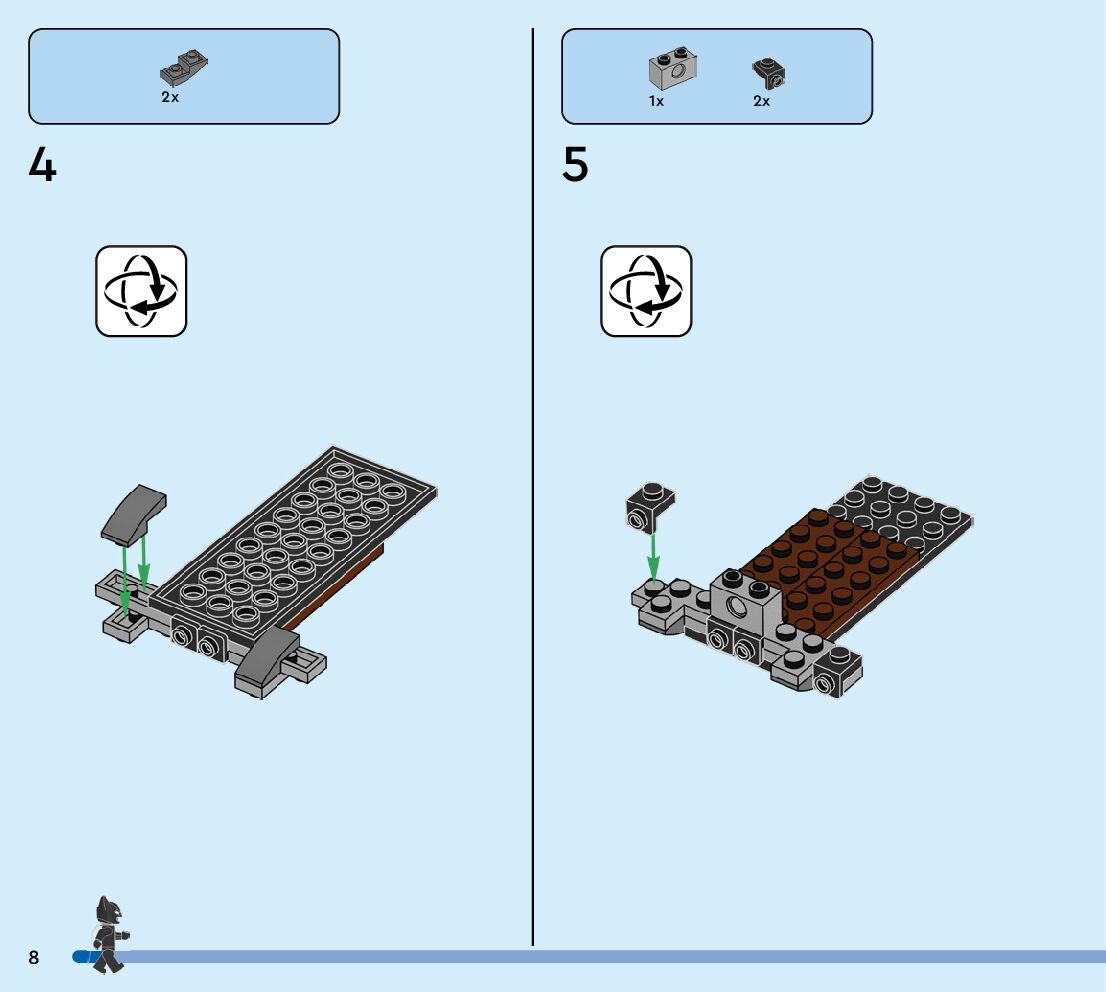 2x

4

1x 2x

5

8