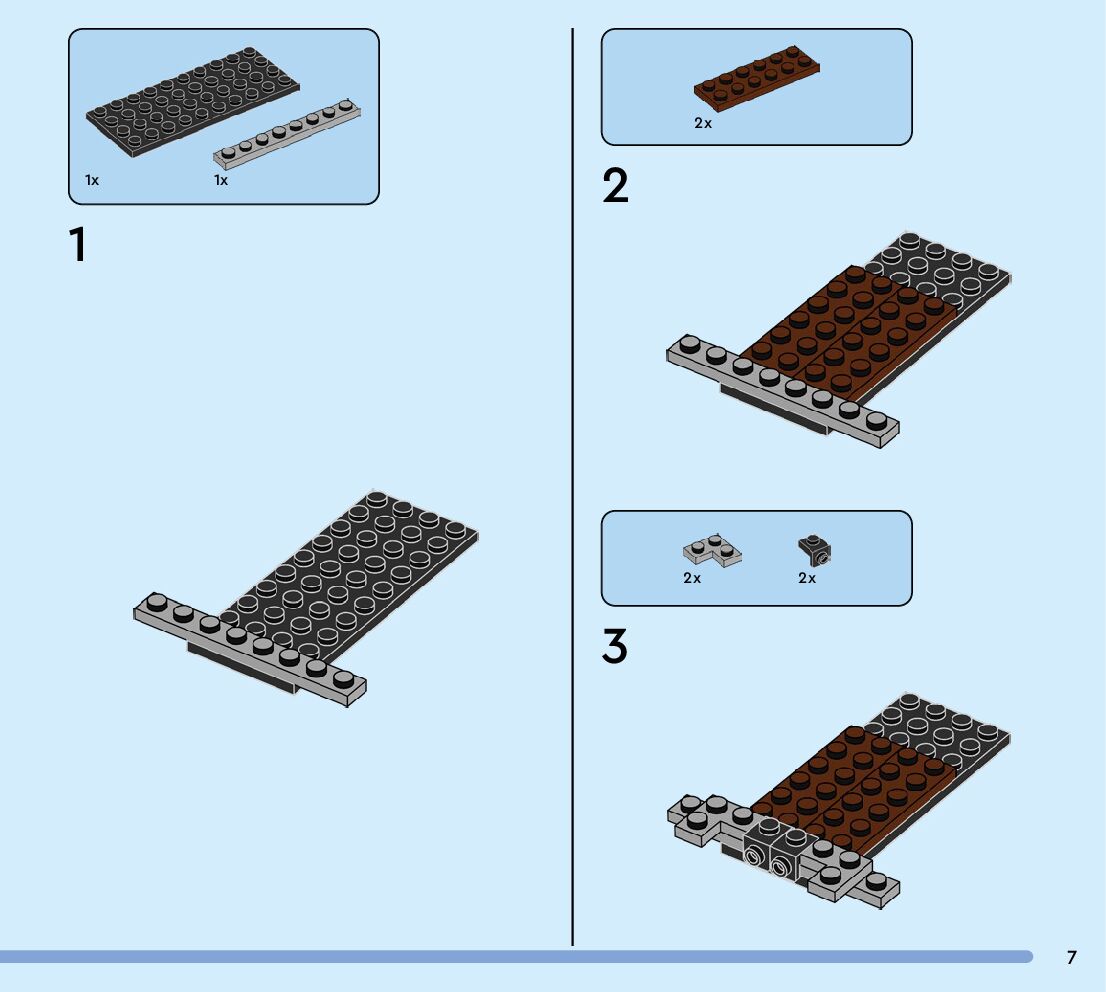 1x 1x

1

2x

2

2x 2x

3

7