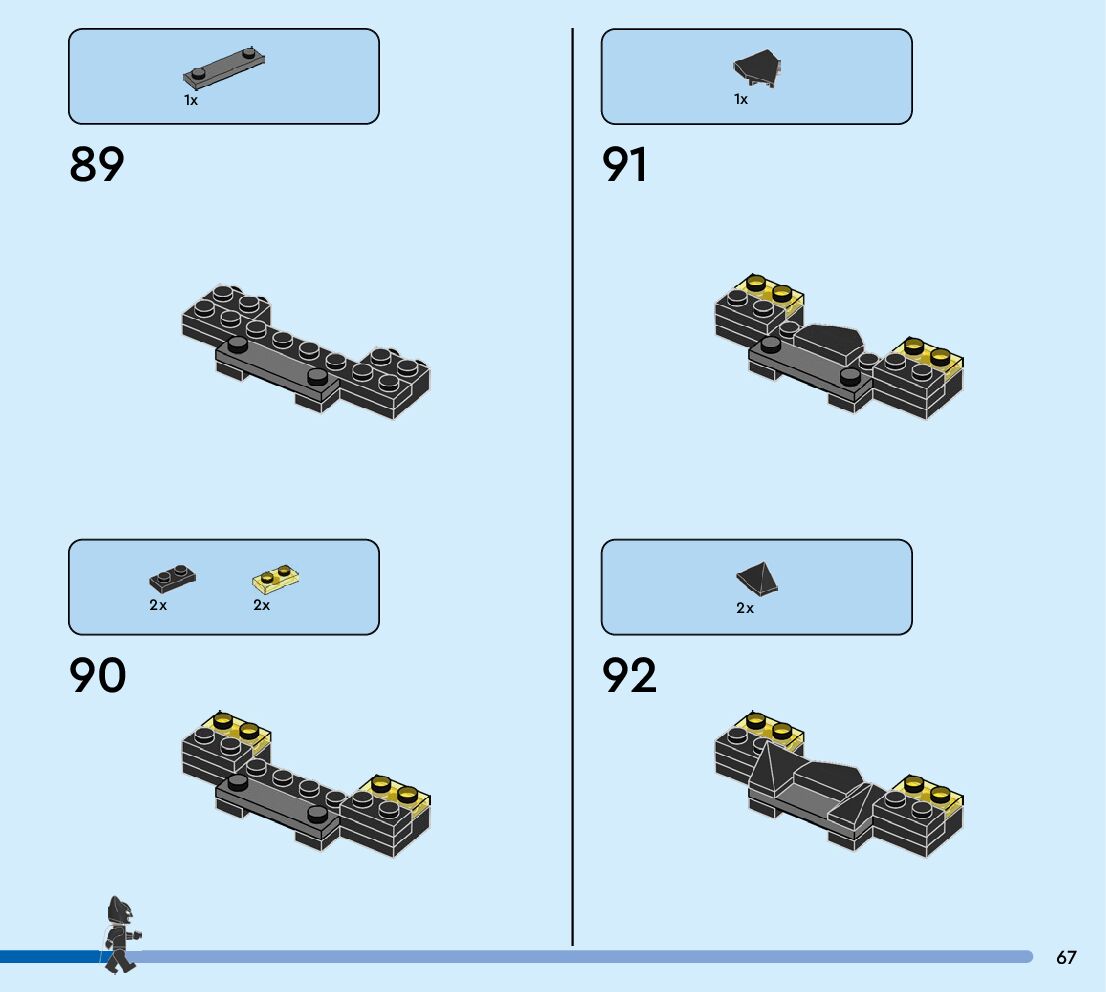 1x

89

2x 2x

90

1x

91

2x

92

67