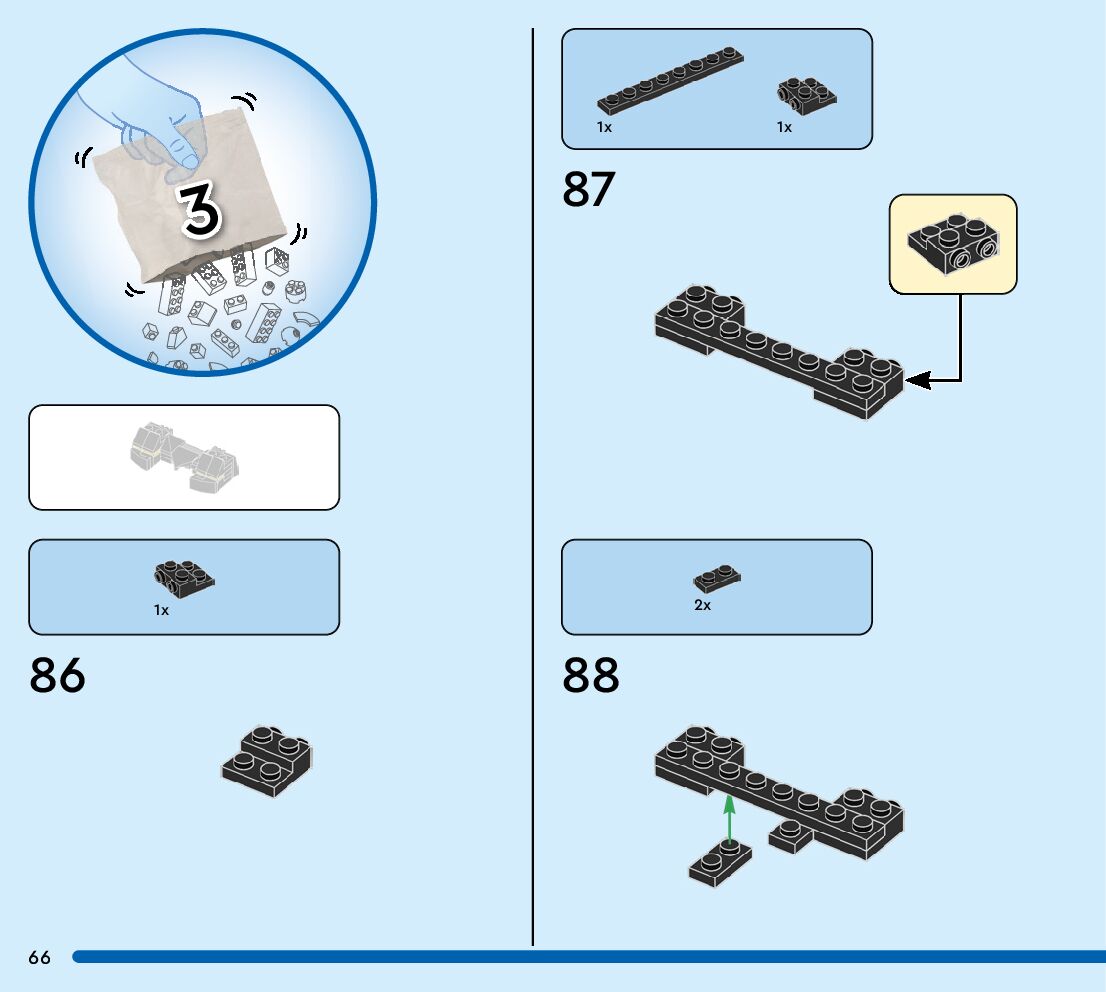 3

1x

86

1x

1x

87

2x

88

66