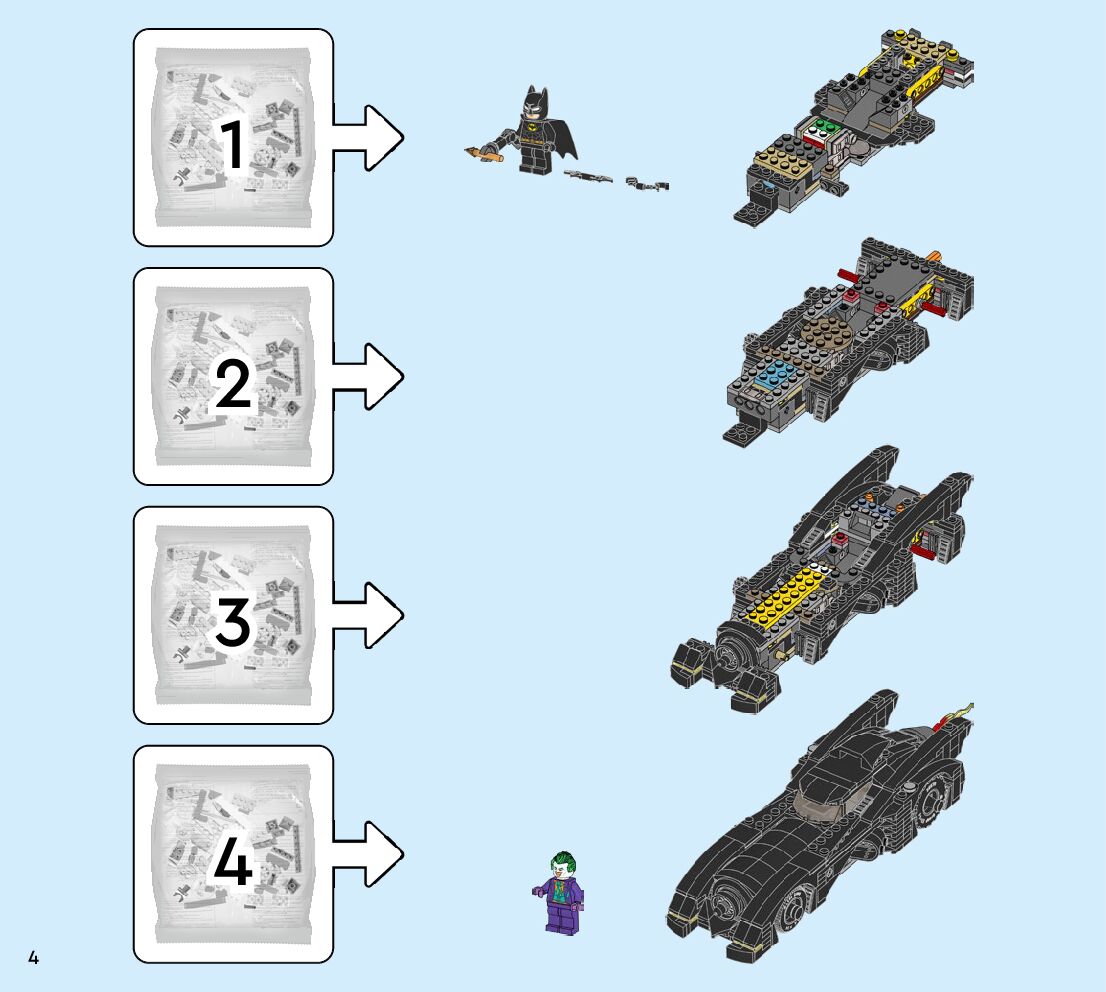 1

2

3

4

4