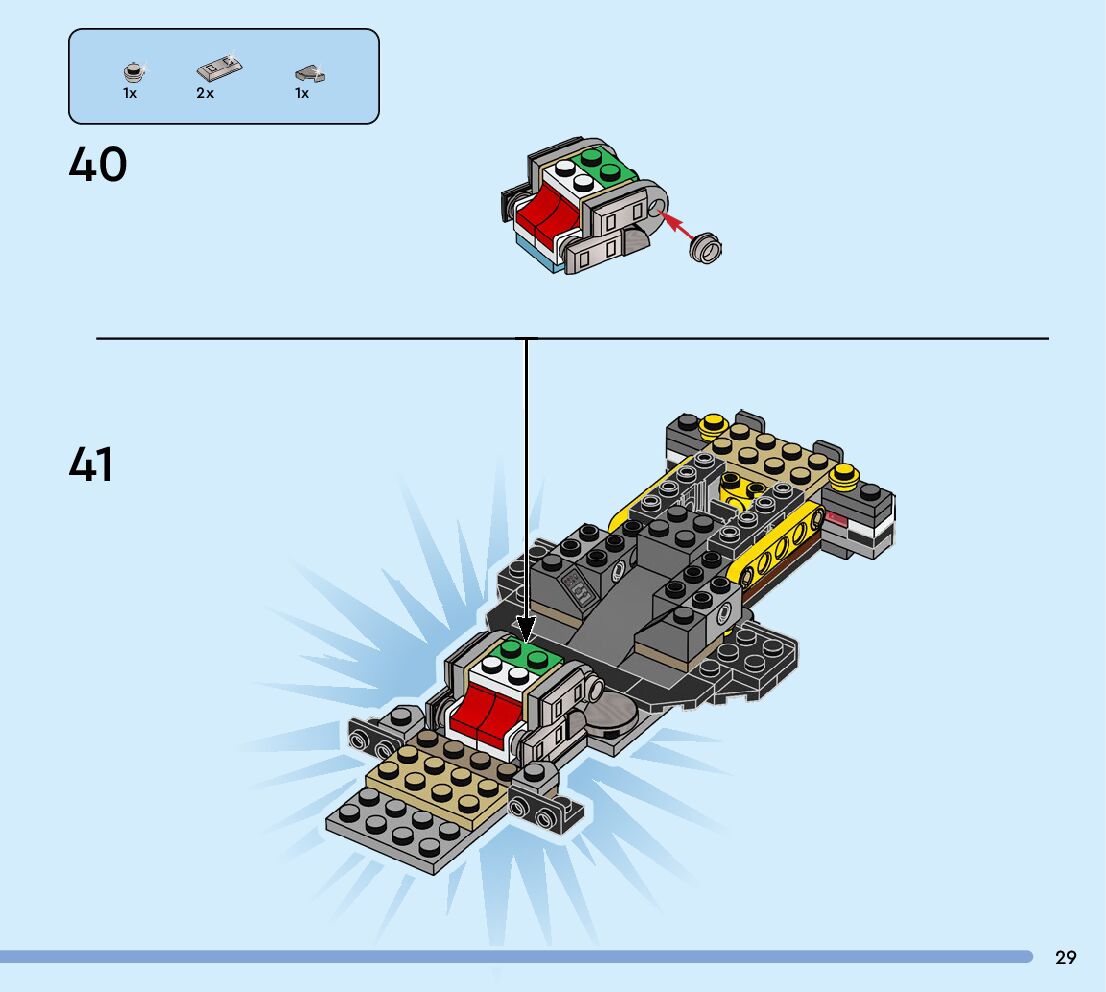 1x 2x 1x

40

41

29