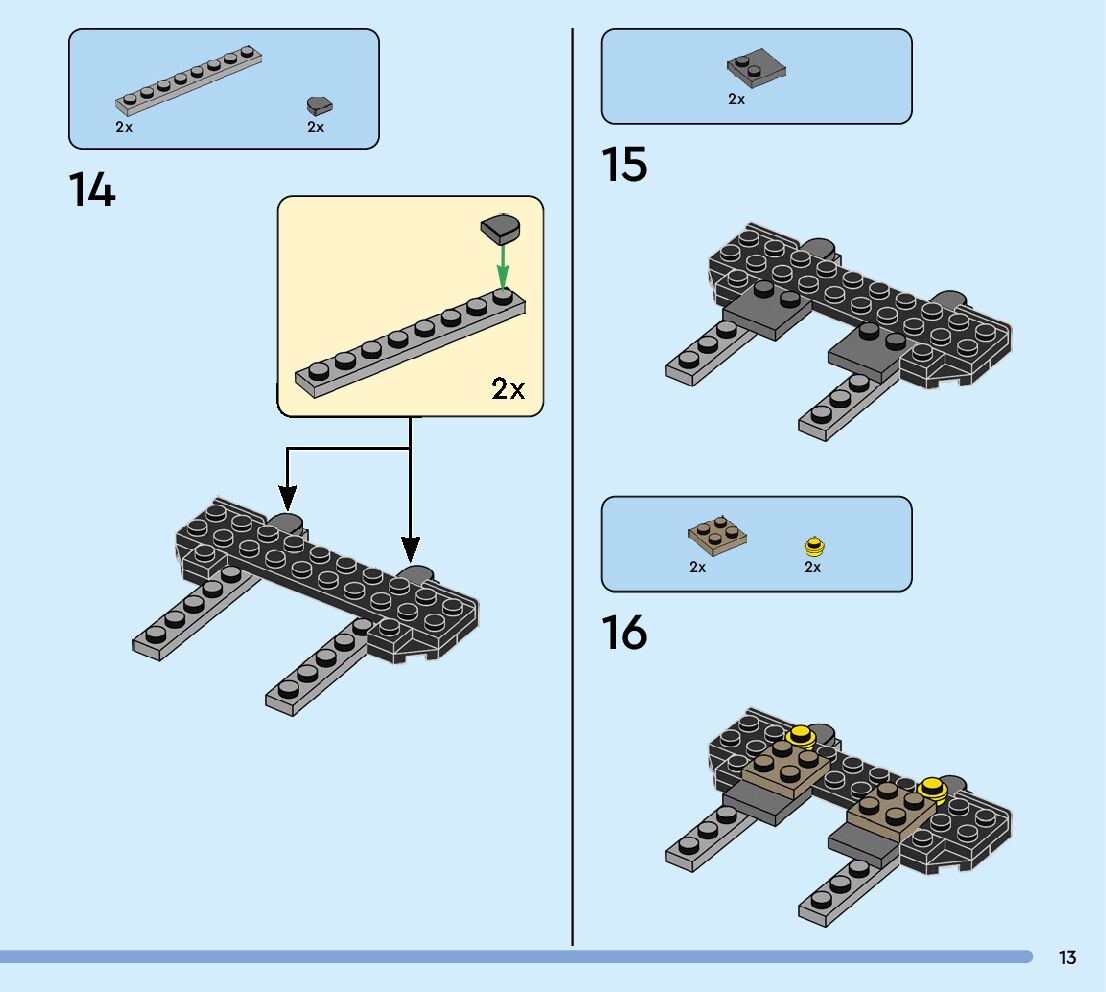 2x
2x

14

2x

2x

15

2x
2x

16

13