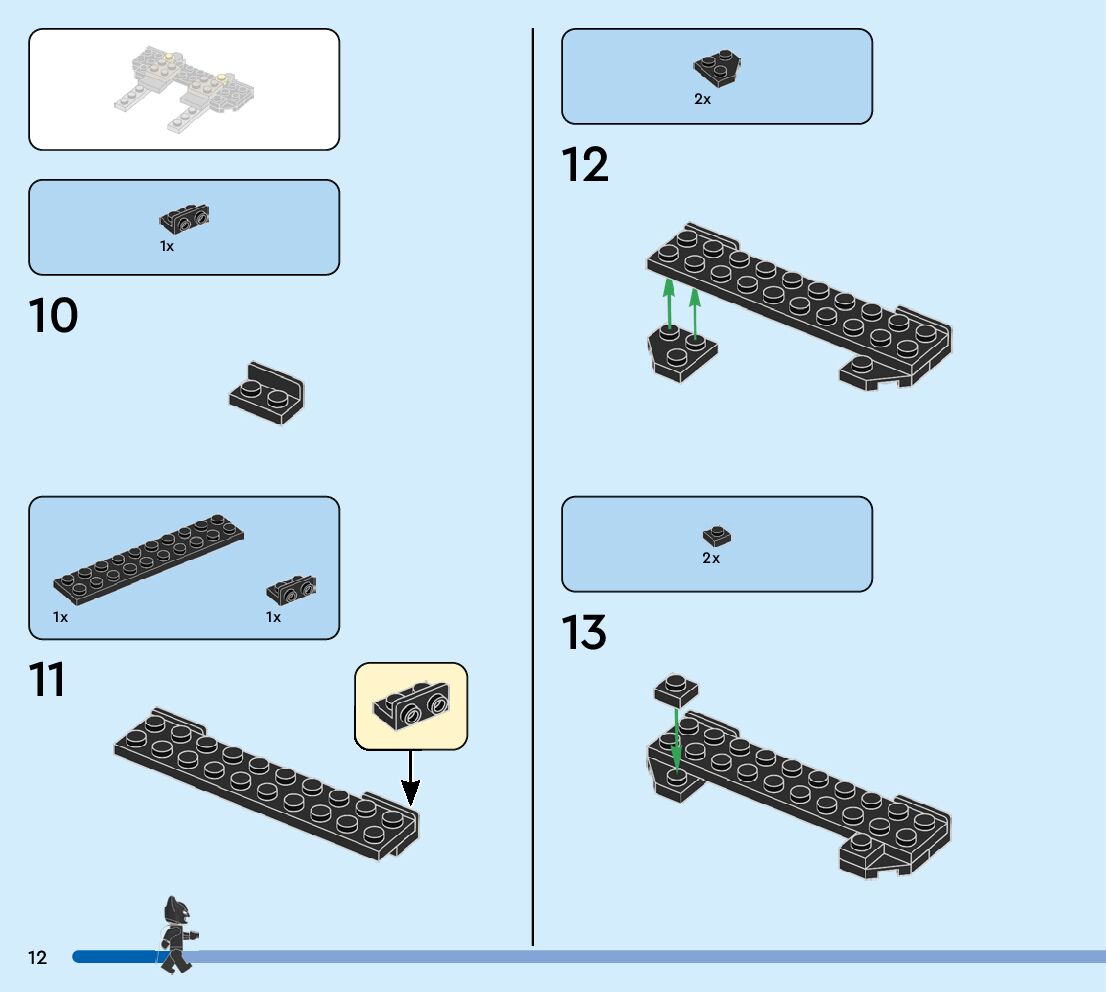 1x

10

1x

1x

11

2x

12

2x

13

12