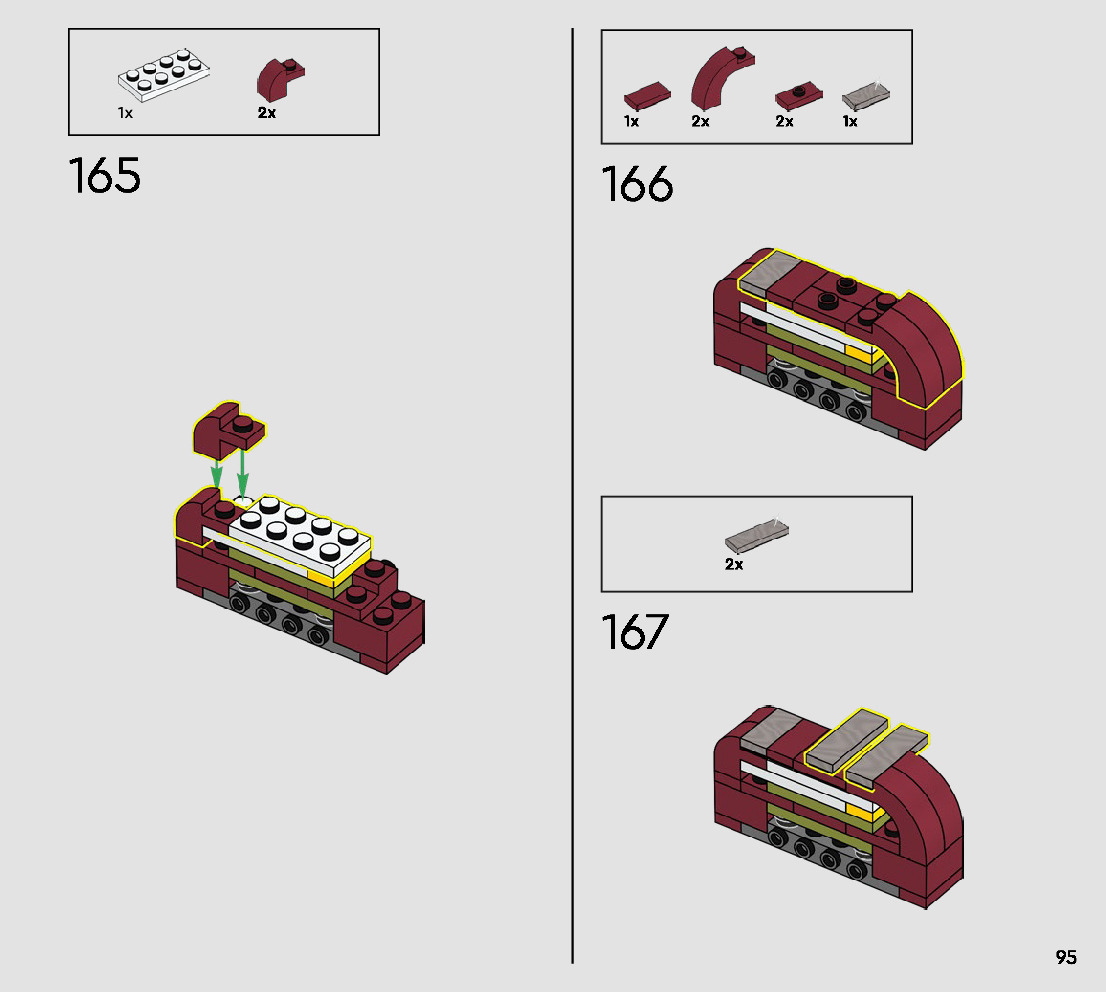 1x
2x

165

1x
2x
2x
1x

166

2x

167

95