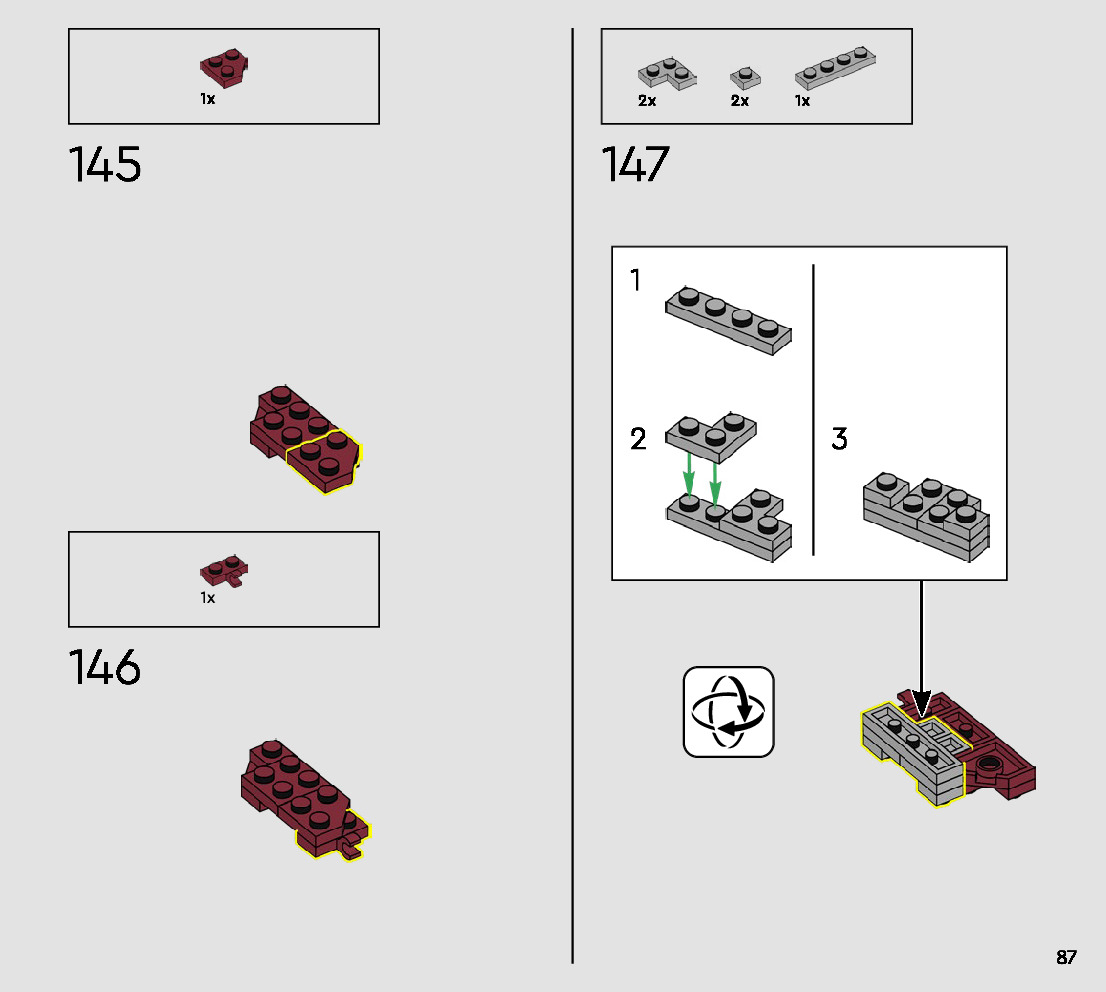 1x

145

1x

146

2x 2x 1x

147

1

2

3

87