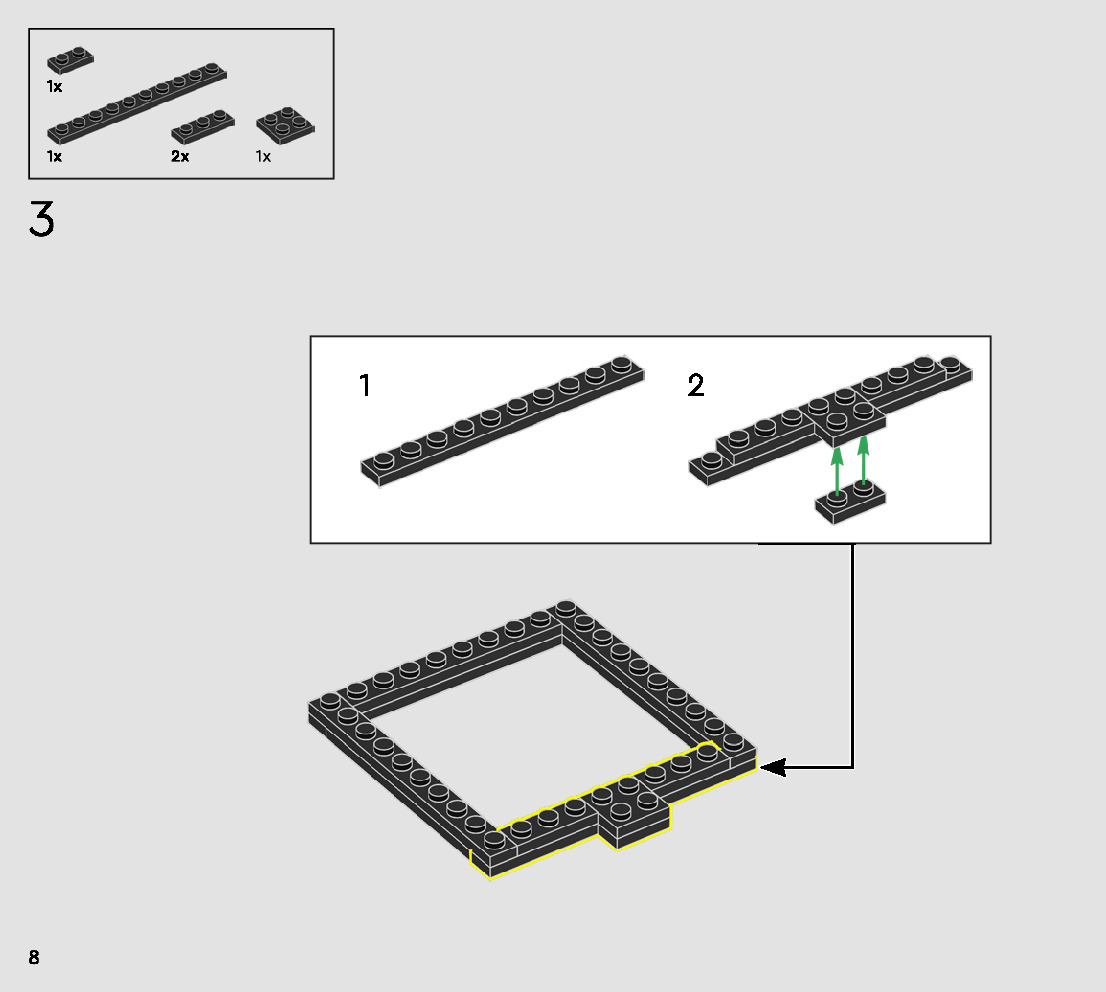 1x

1x

2x

1x

3

1

2

8