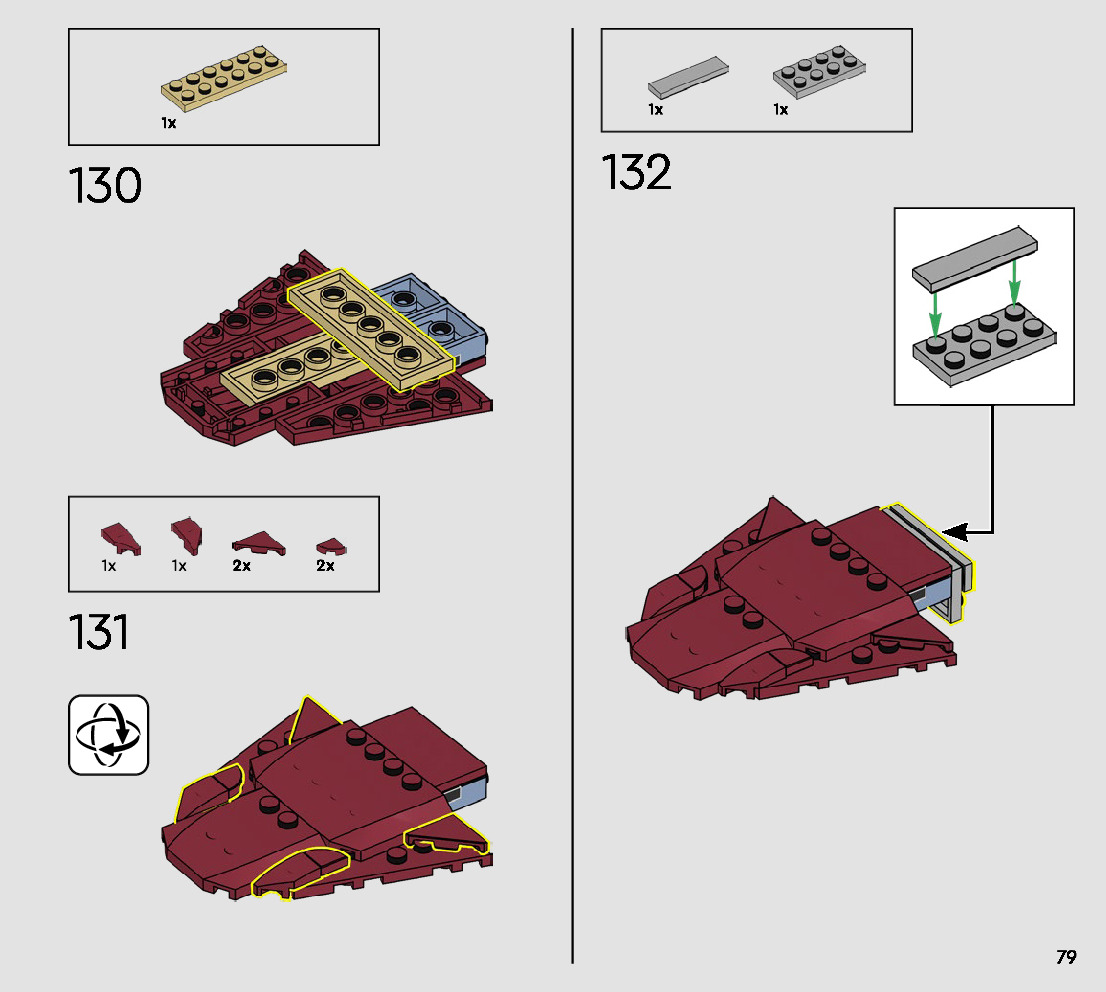 1x

130

1x 1x 2x 2x

131

1x 1x

132

79