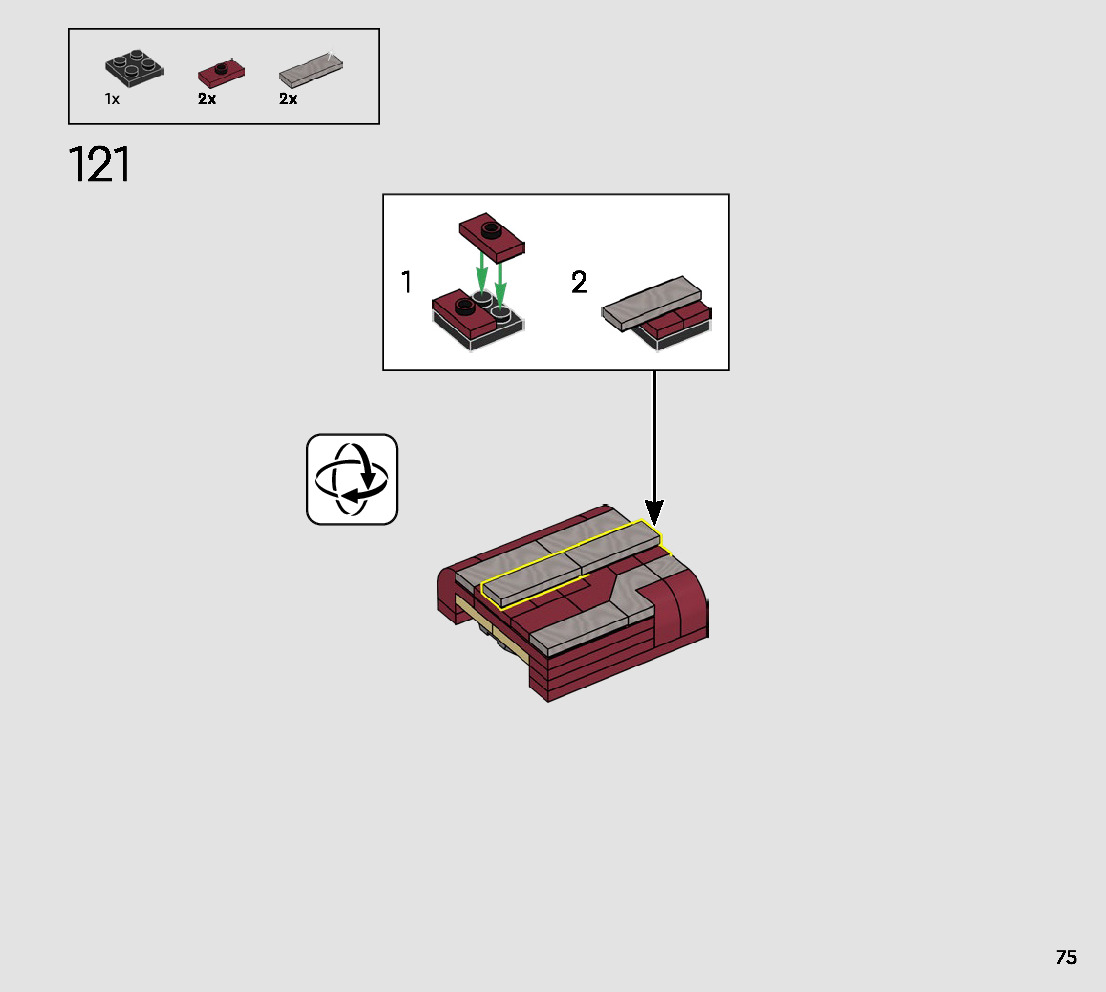 1x 2x 2x

121

1

2

75