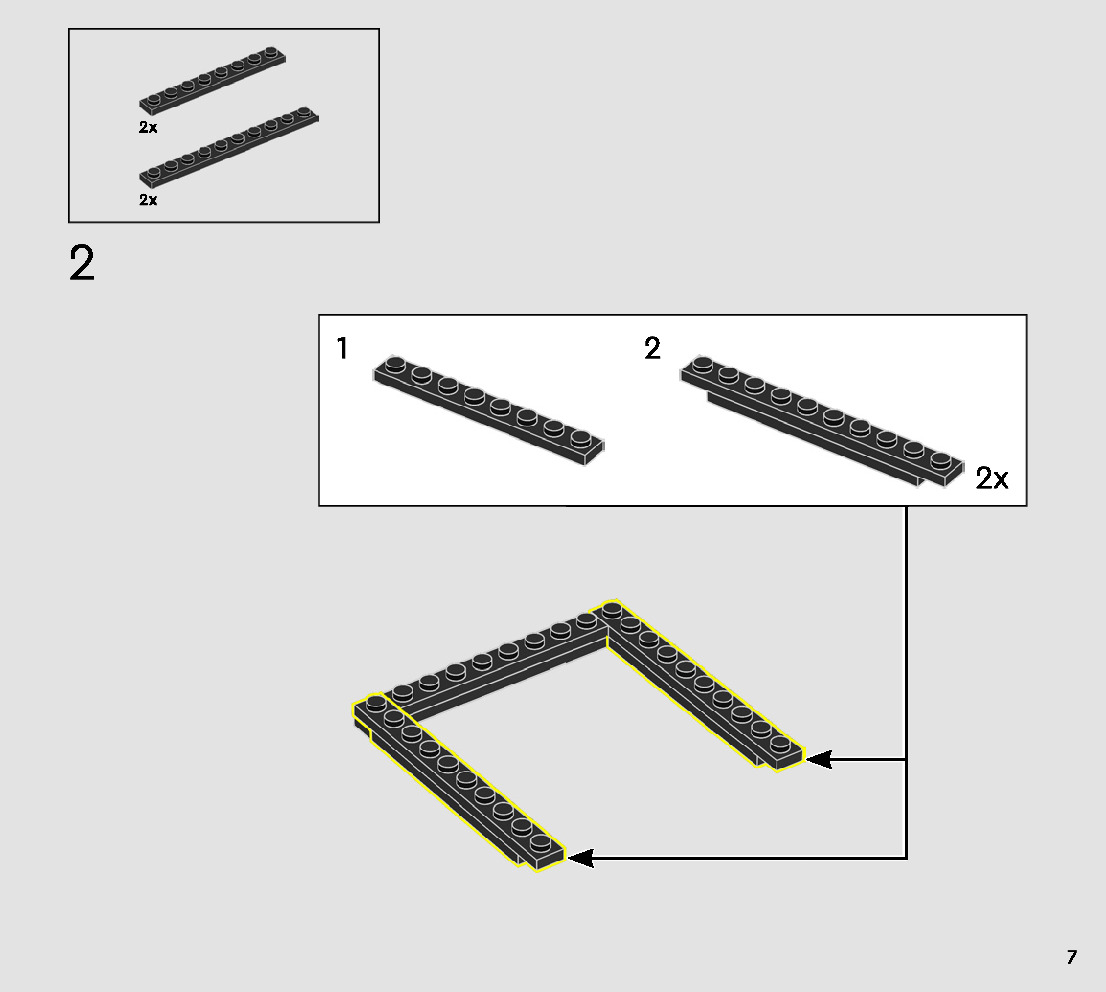 2x

2x

2

1

2

2x

7