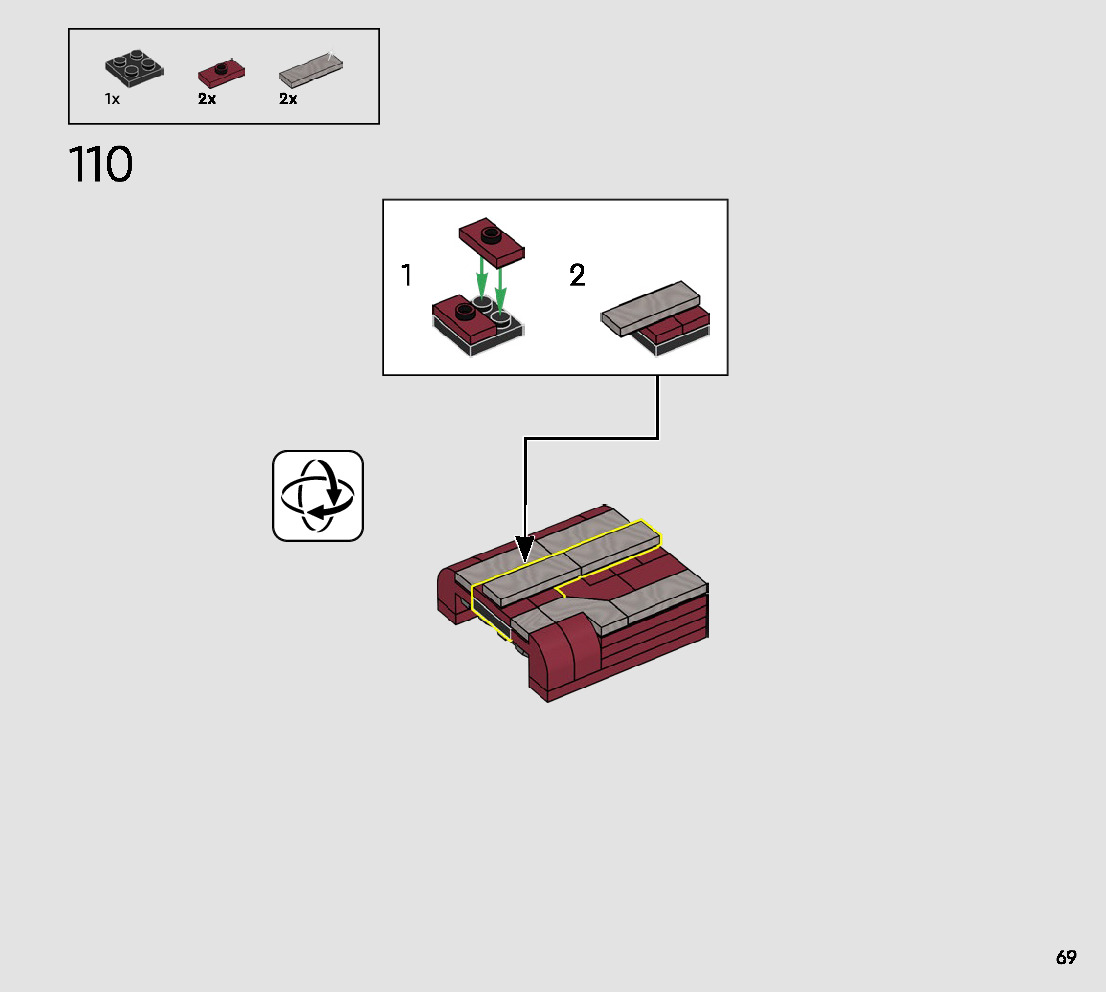 1x 2x 2x

110

1

2

69