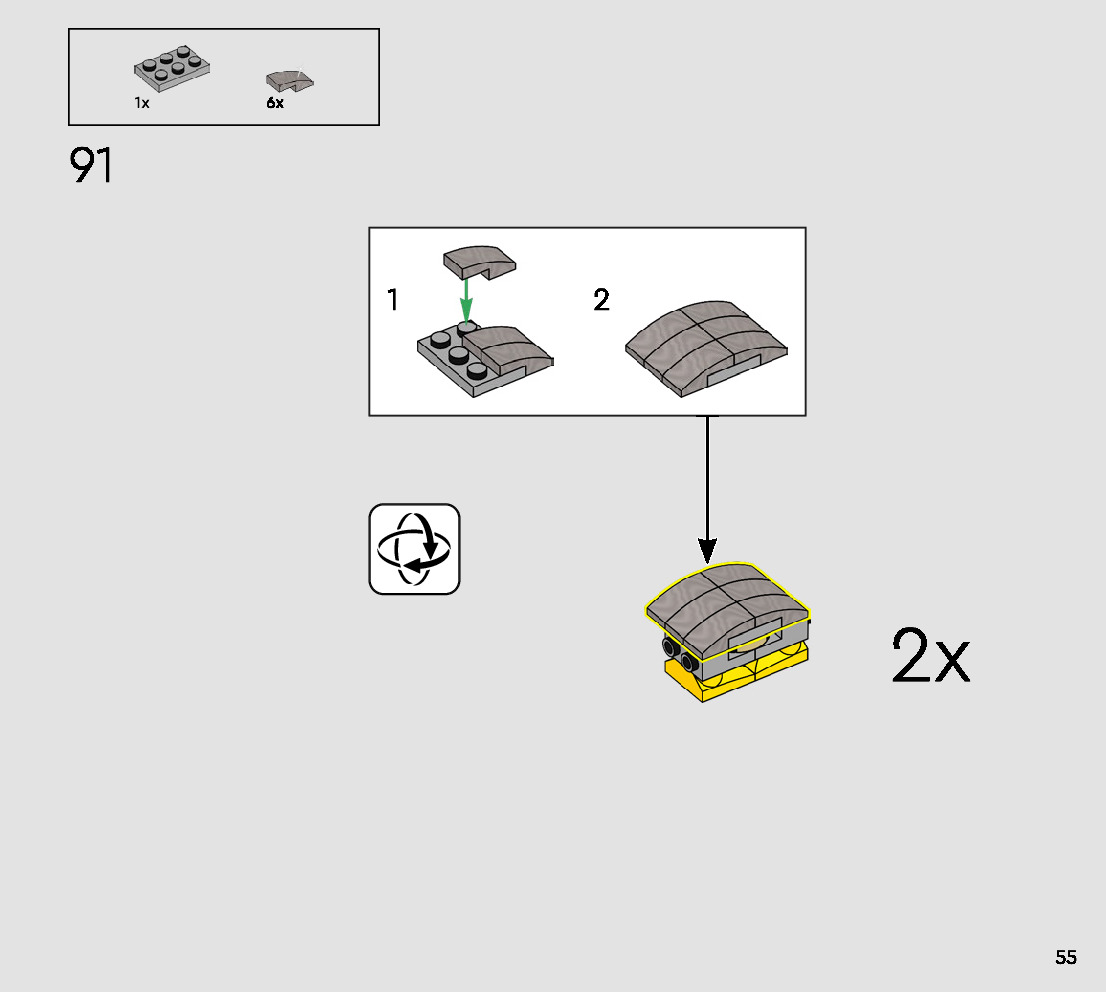 1x
6x

91

1

2

2x

55