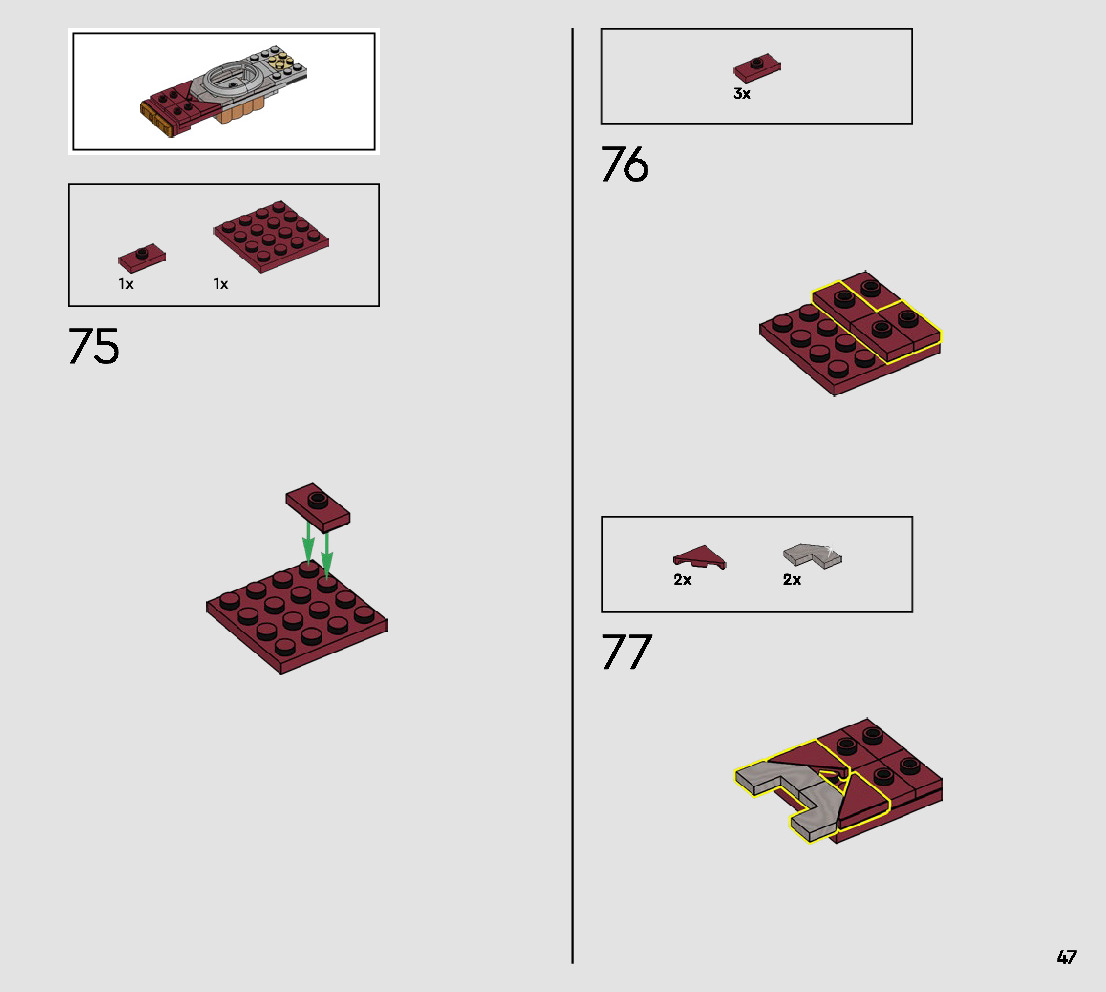 1x 1x

75

3x

76

2x 2x

77

47