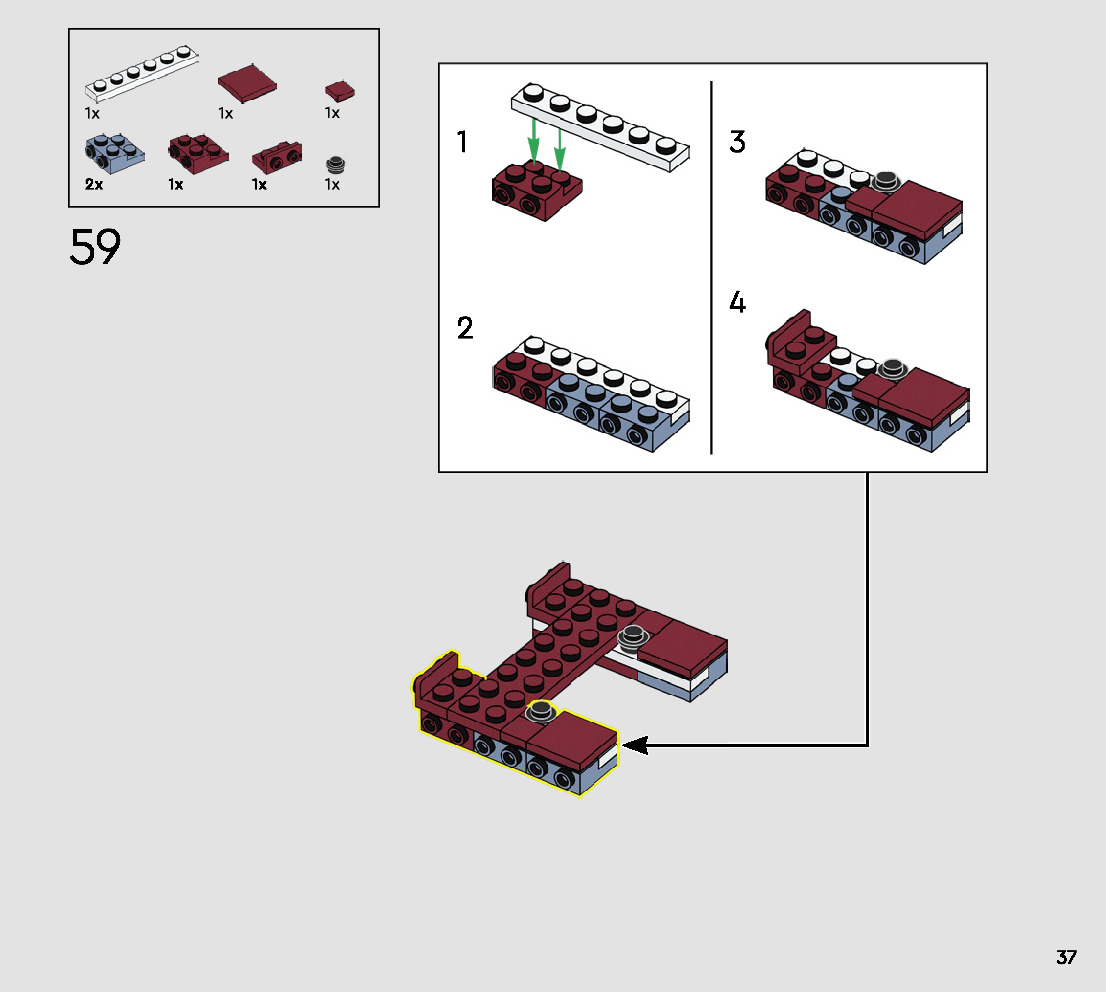 1x
1x
1x
2x
1x
1x
1x

59

1

2

3

4

37