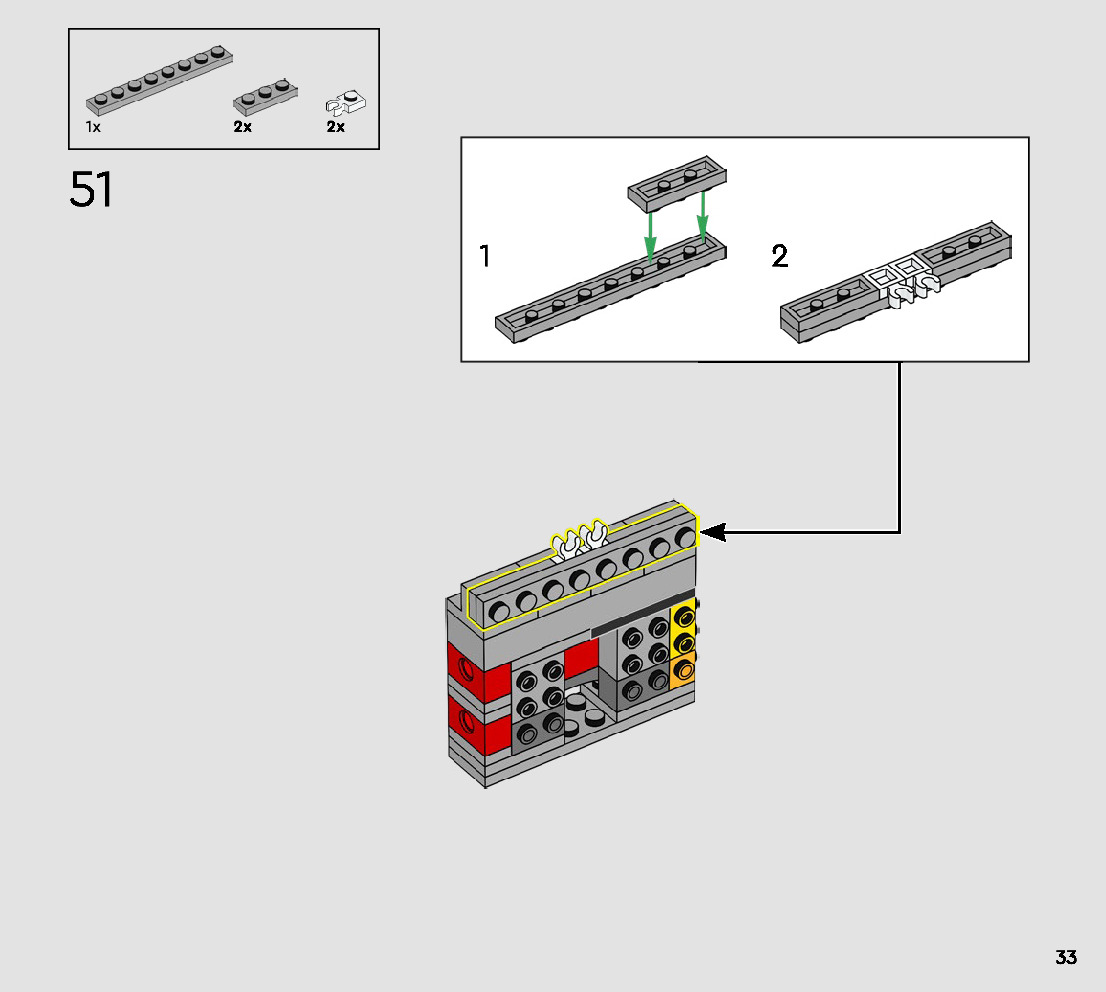 1x 2x 2x

51

1

2

33