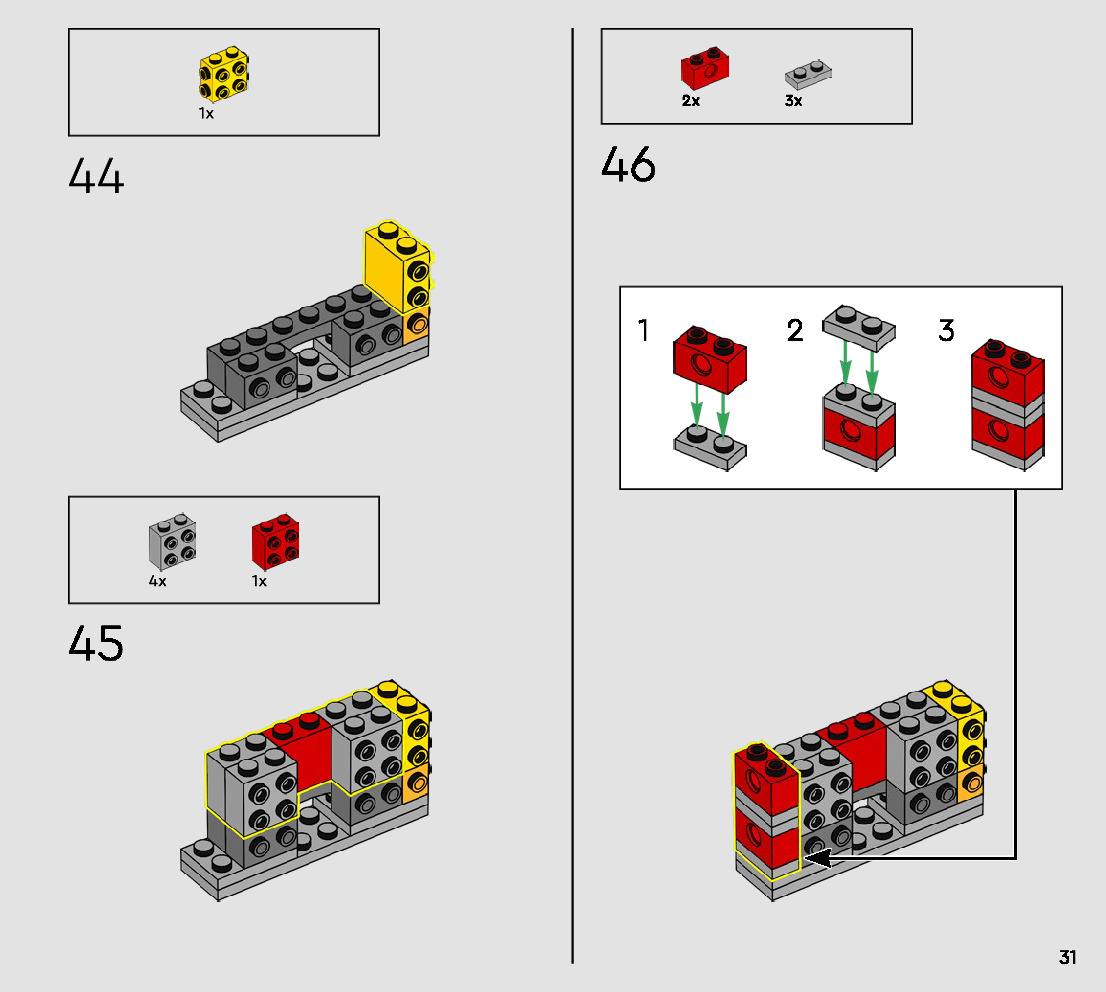 1x

44

4x 1x

45

2x 3x

46

1 2 3

31