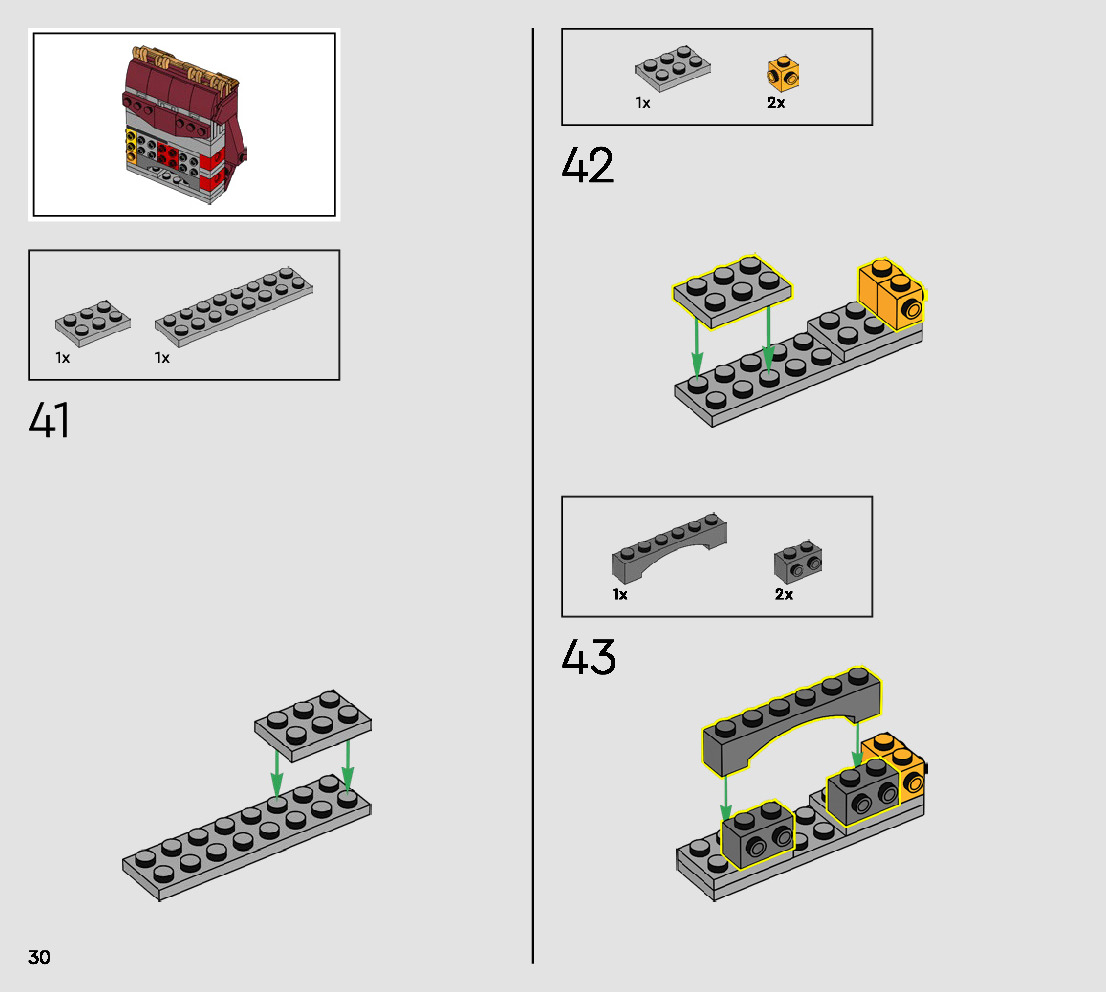 1x 1x

41

30

1x 2x

42

1x 2x

43