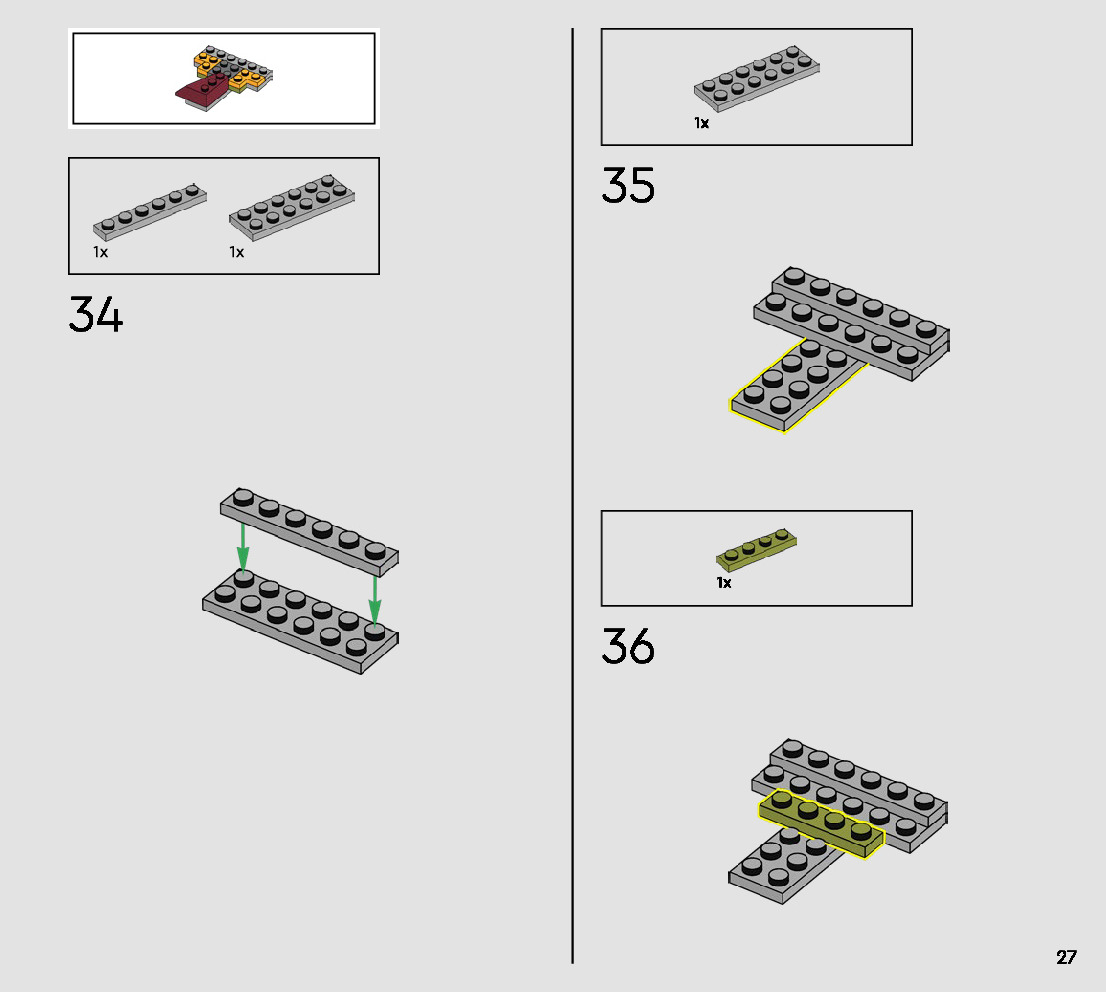 1x
1x

34

1x

35

1x

36

27