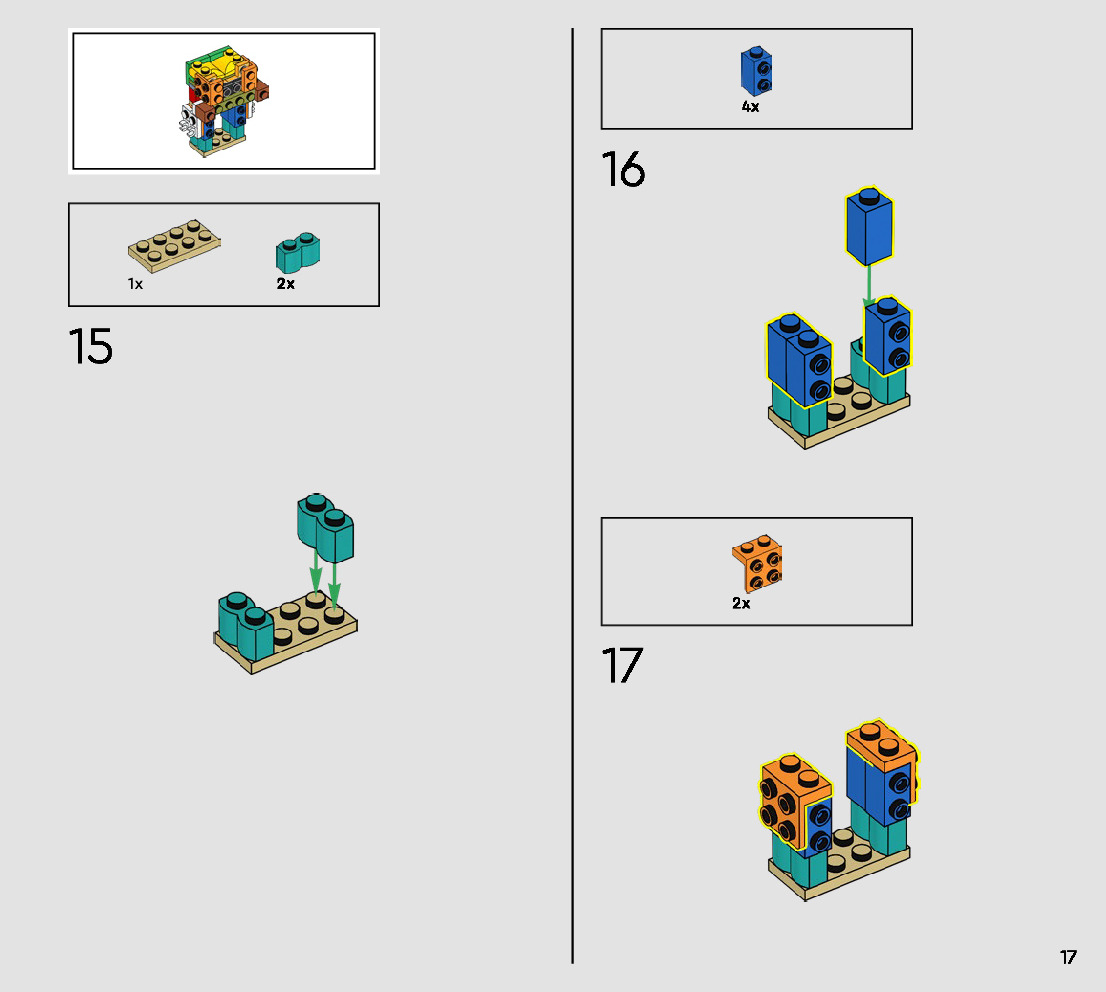 1x
2x

15

4x

16

2x

17

17