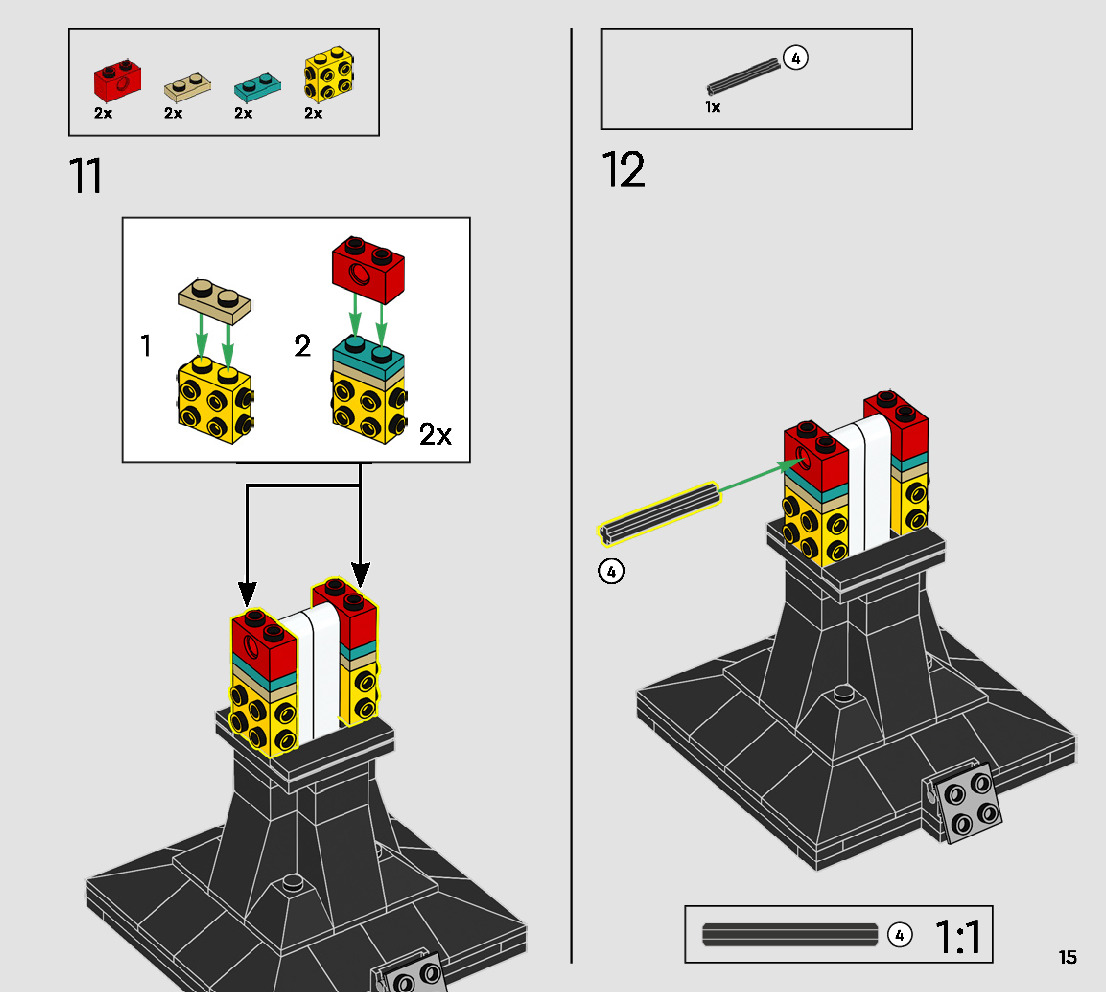 2x 2x 2x 2x

11

1

2

2x

4

1x

12

4

4 1:1

15