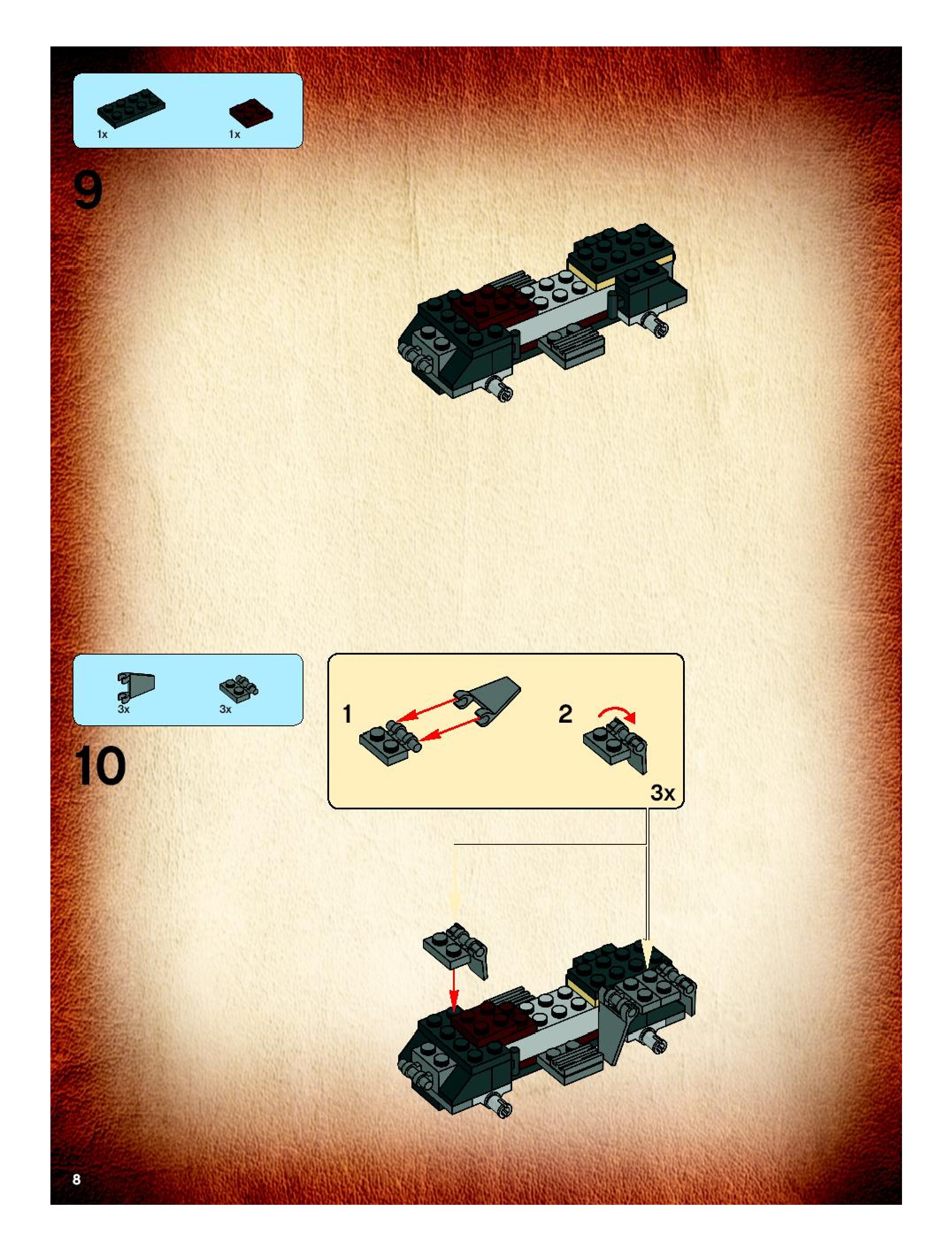 1x 1x

9

3x 3x

10

1

2

3x

8