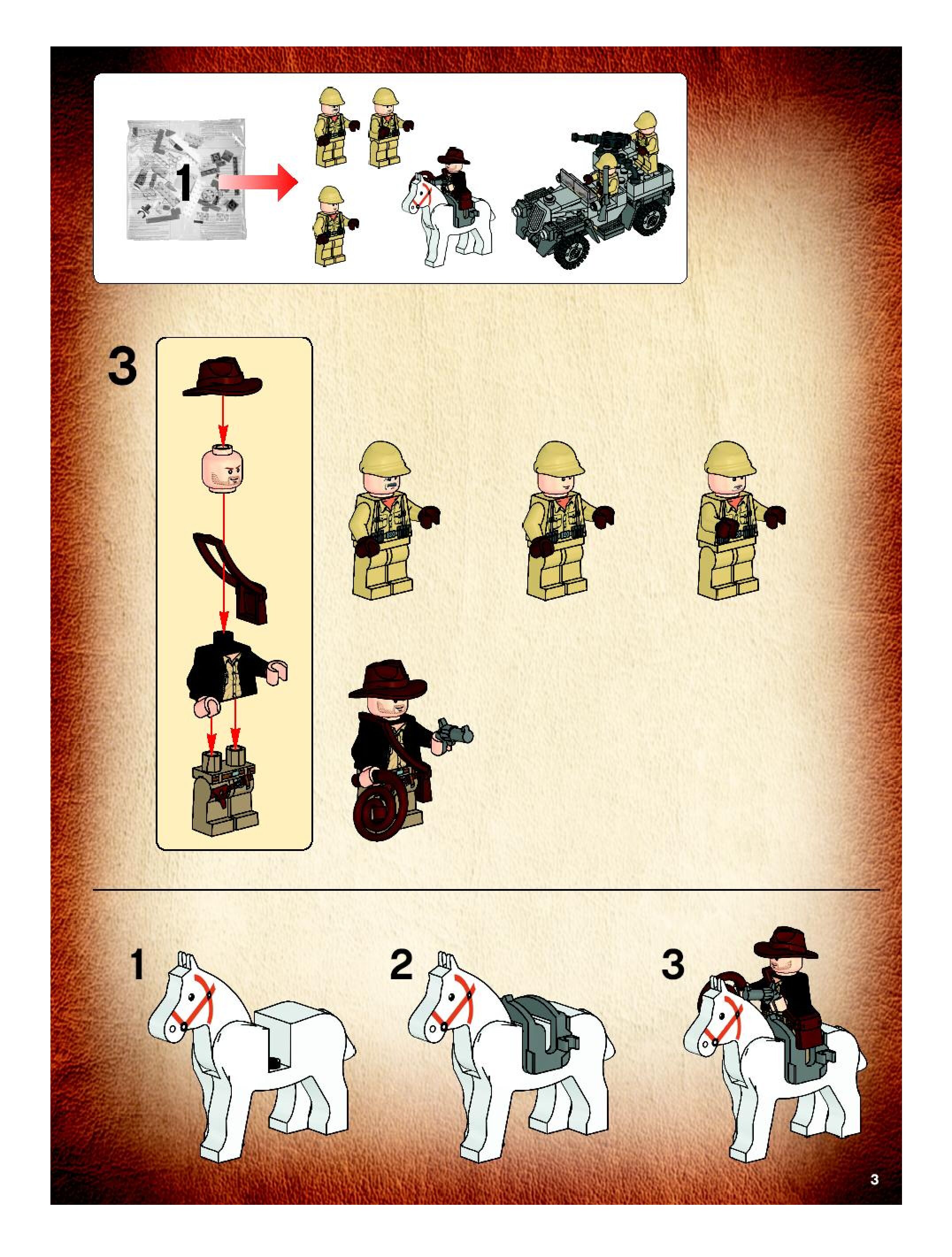 1

3

1

2

3

3