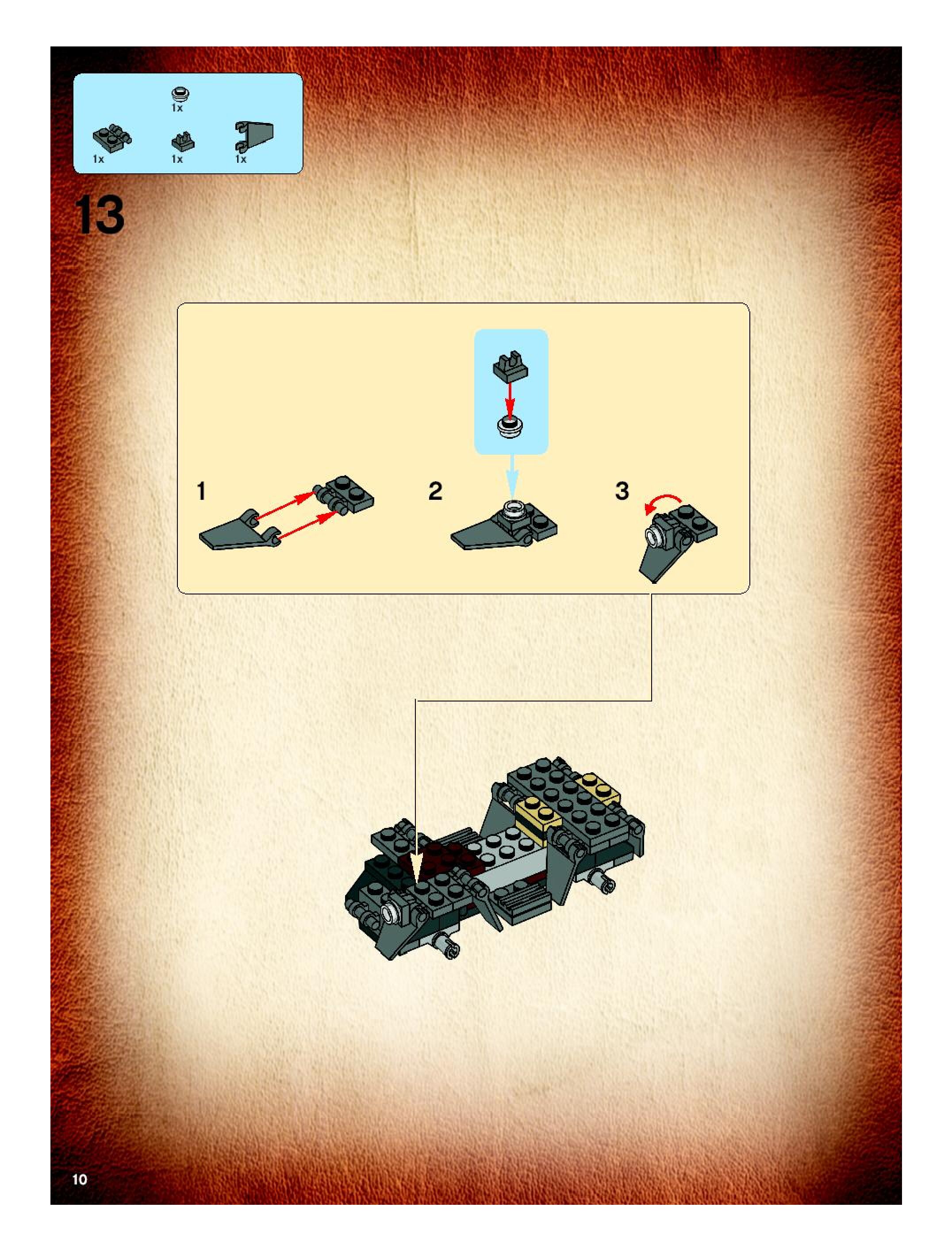 1x

1x 1x 1x

13

1

2

3

10