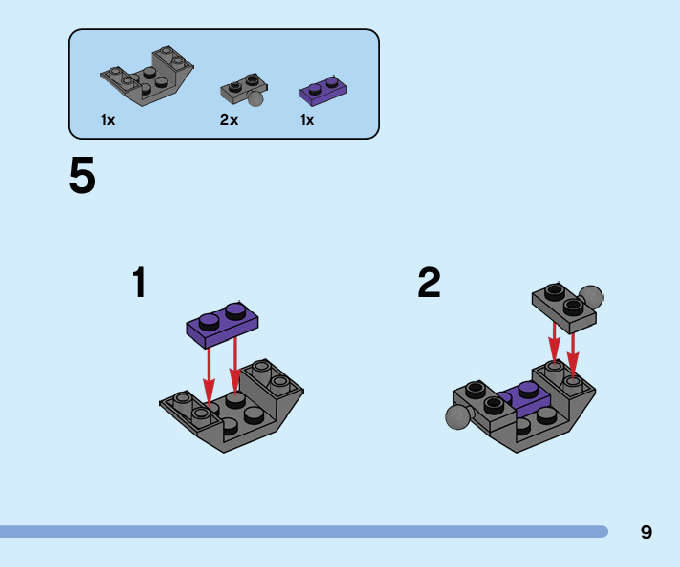 1x

2x

1x

5

1

2

9