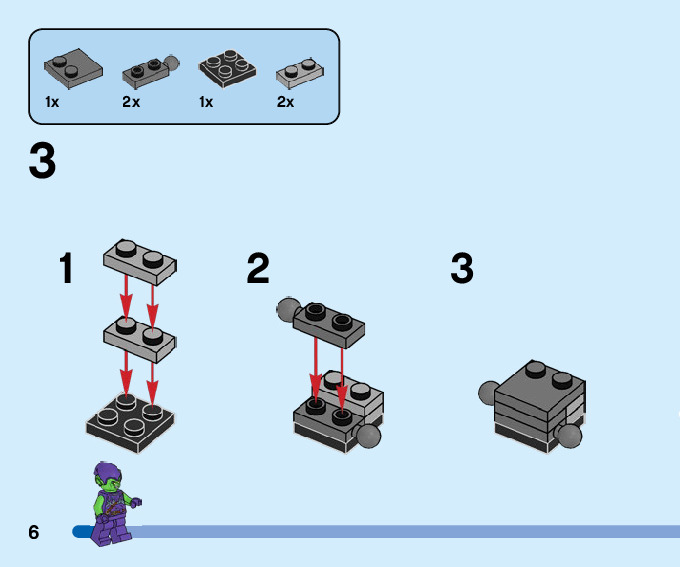 1x
2x
1x
2x

3

1

2

3

6