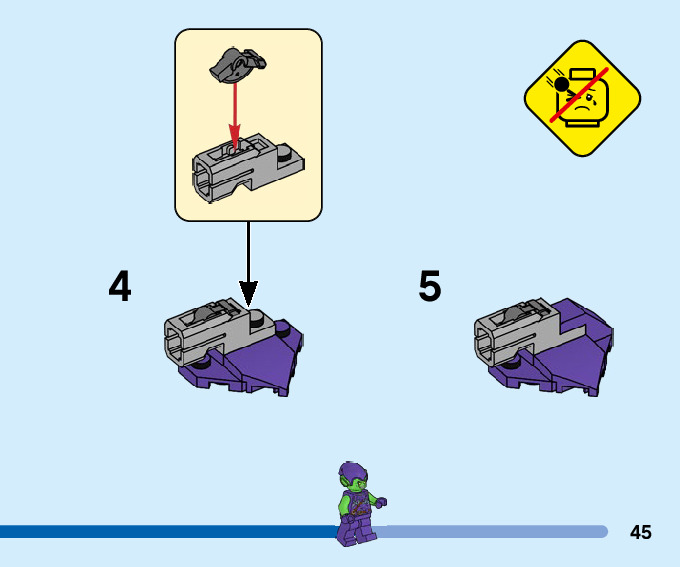 4

5

45