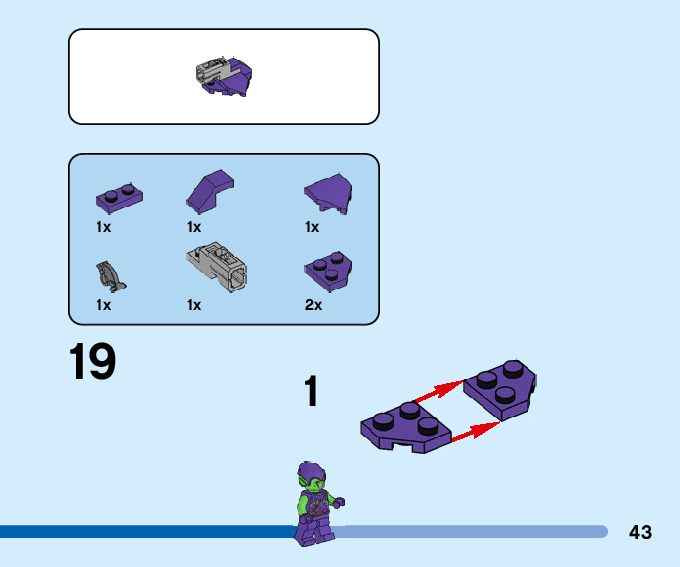 1x
1x
1x
1x
1x
2x

19

1

43