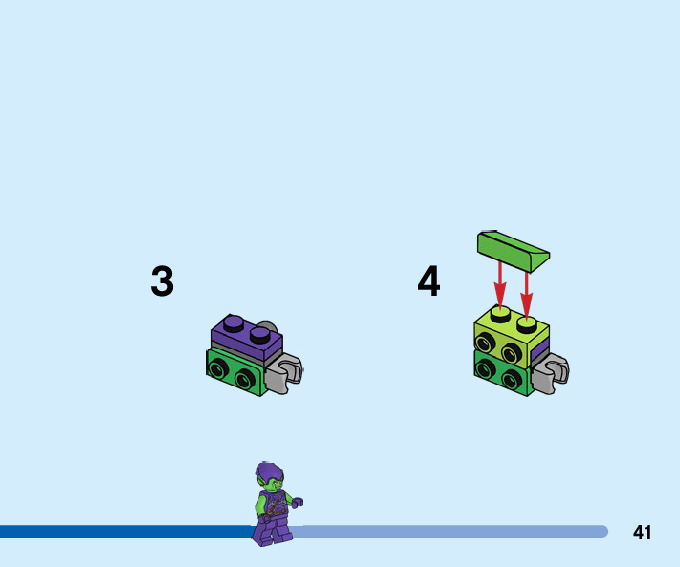 3

4

41