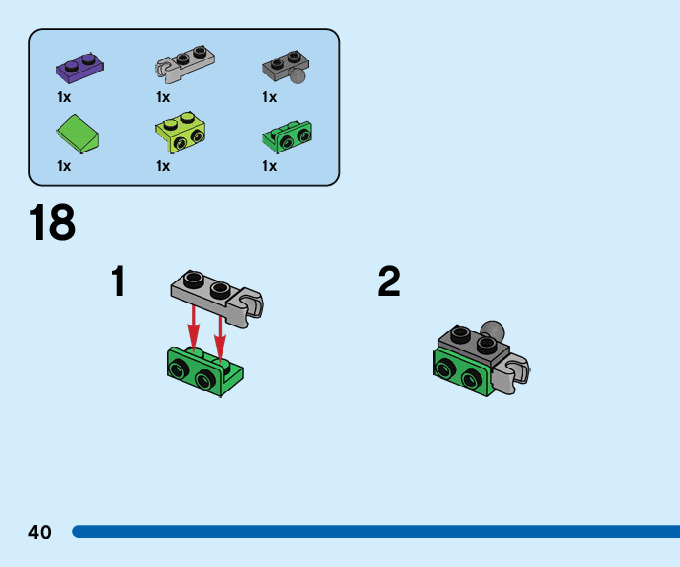 1x
1x
1x
1x
1x
1x

18

1

2

40