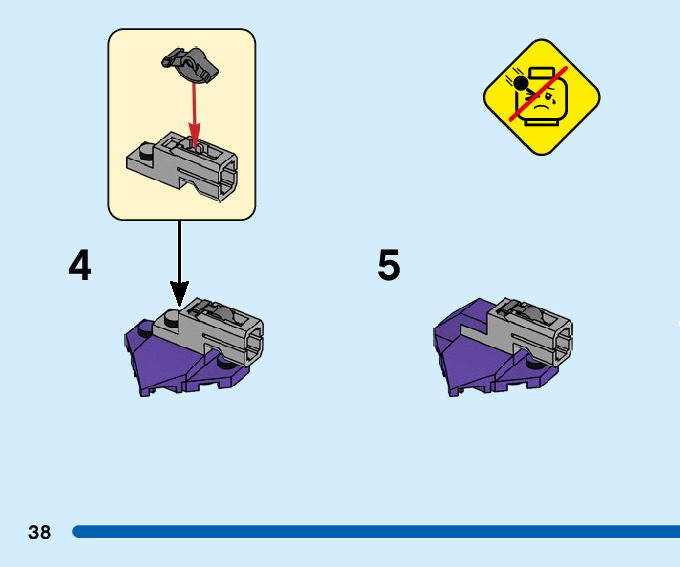 4

5

38