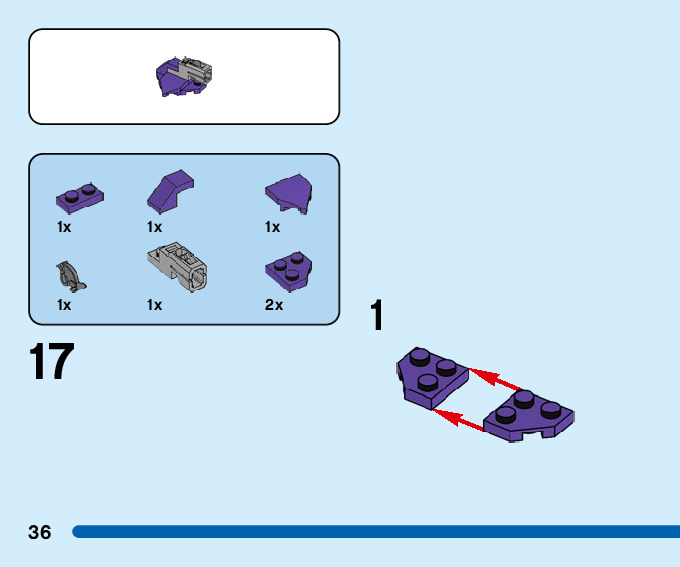 1x
1x
1x
1x
1x
2x

17

1

36