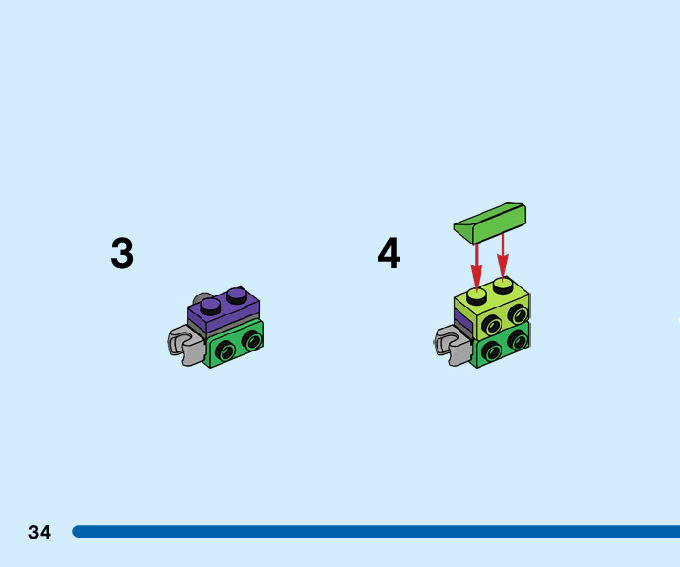 3

4

34