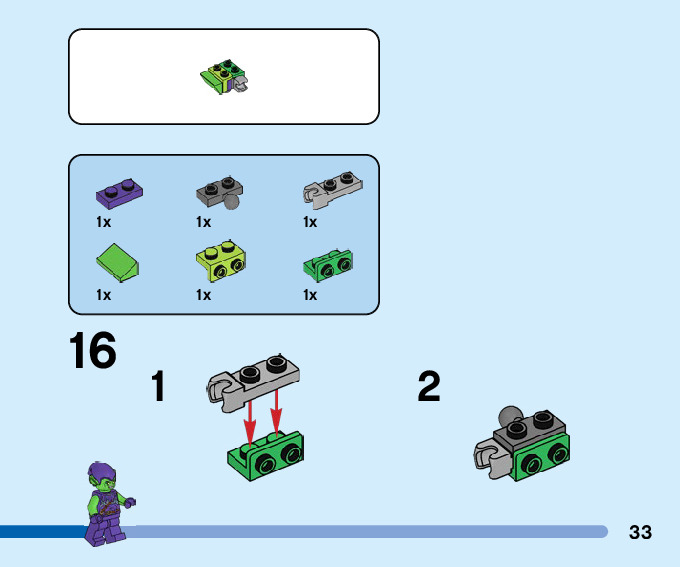 1x
1x
1x
1x
1x
1x

16

1

2

33