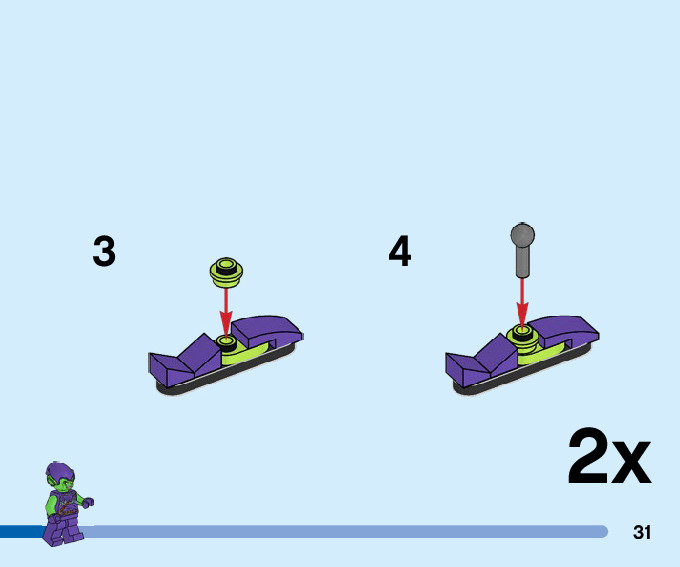 3

4

2x

31