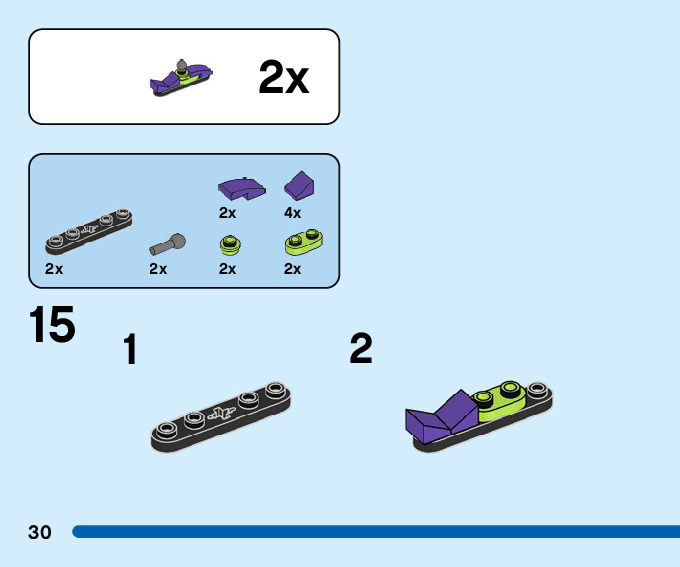 2x

2x
4x
2x
2x
2x
2x

15

1

2

30