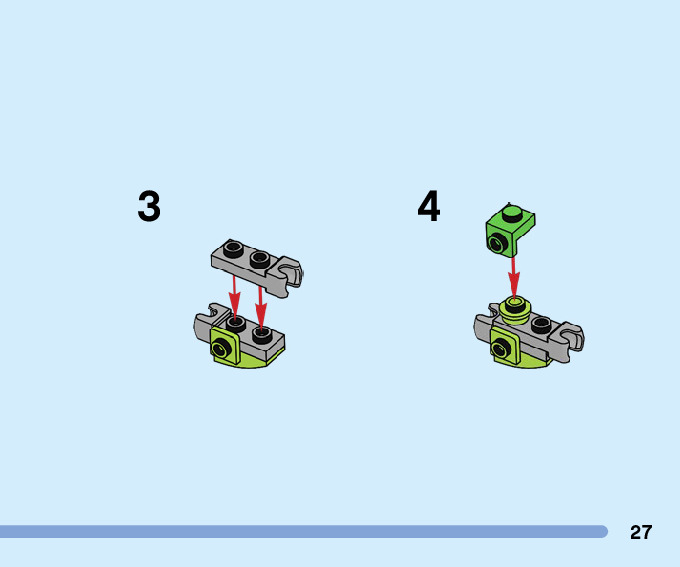 3

4

27